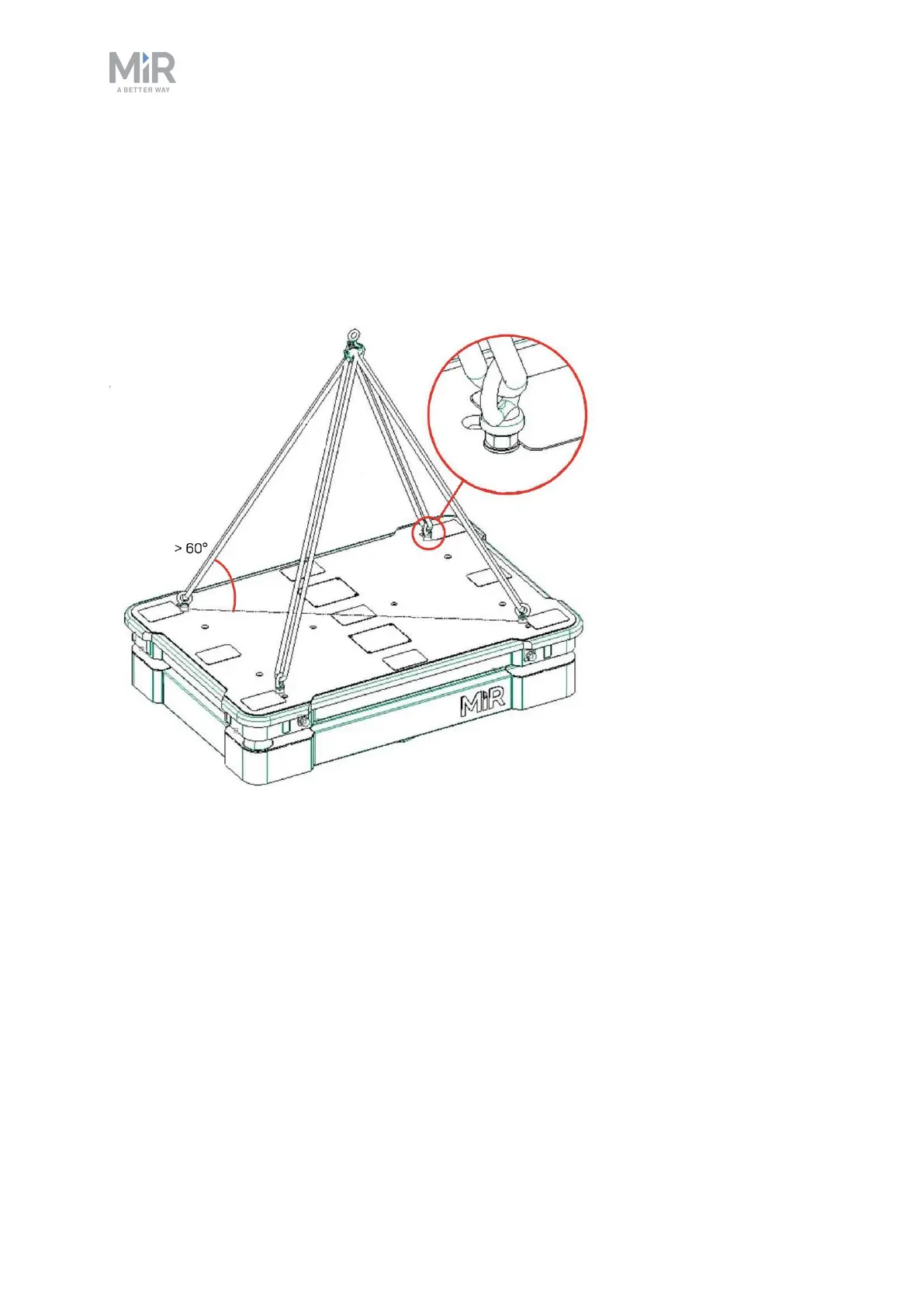 MiR
A BETTER WAY

> 60°

MiR