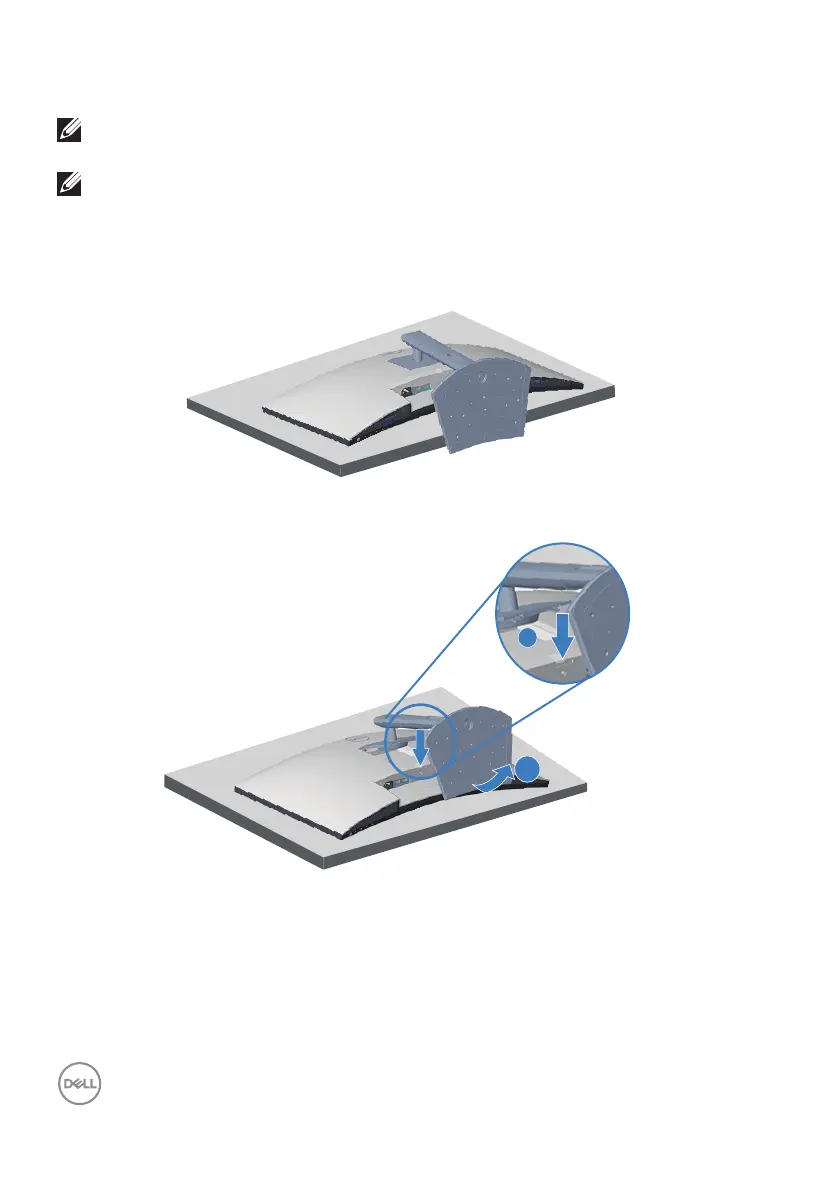 DELL