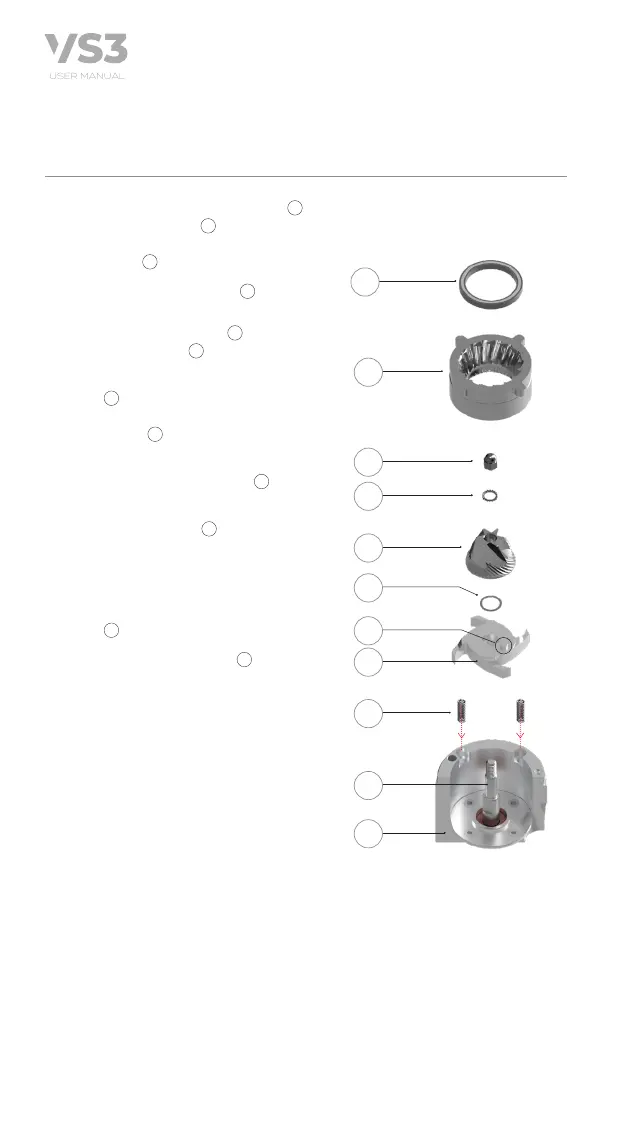 VS3
USER MANUAL