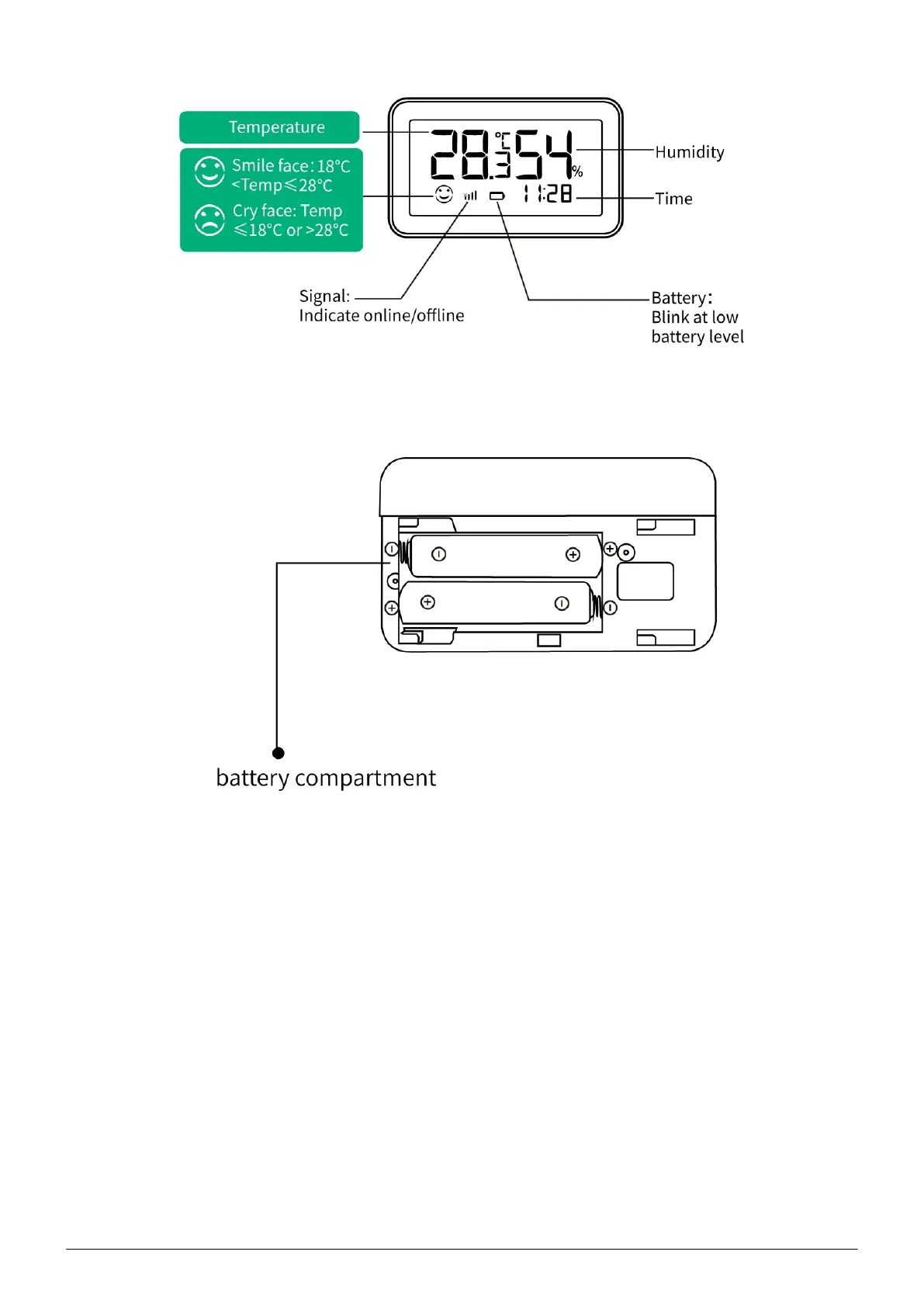 Temperature

Smile face: 18°C <Temp≤28°C

Cry face: Temp ≤18°C or >28°C

28.3 °C 54 %

11:28

Humidity

Time

Signal: Indicate online/offline

Battery: Blink at low battery level

battery compartment