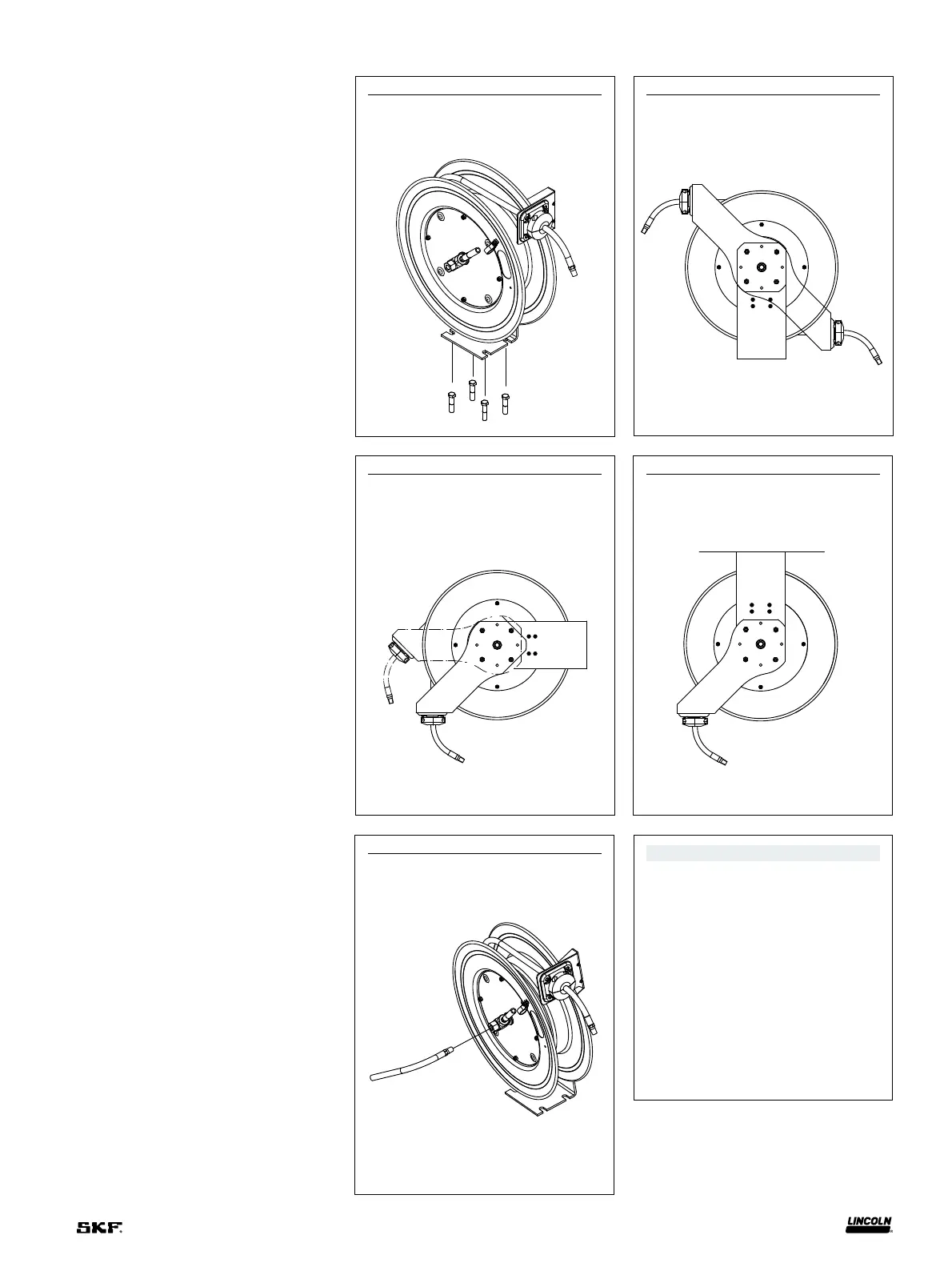 SKF.

LINCOLN