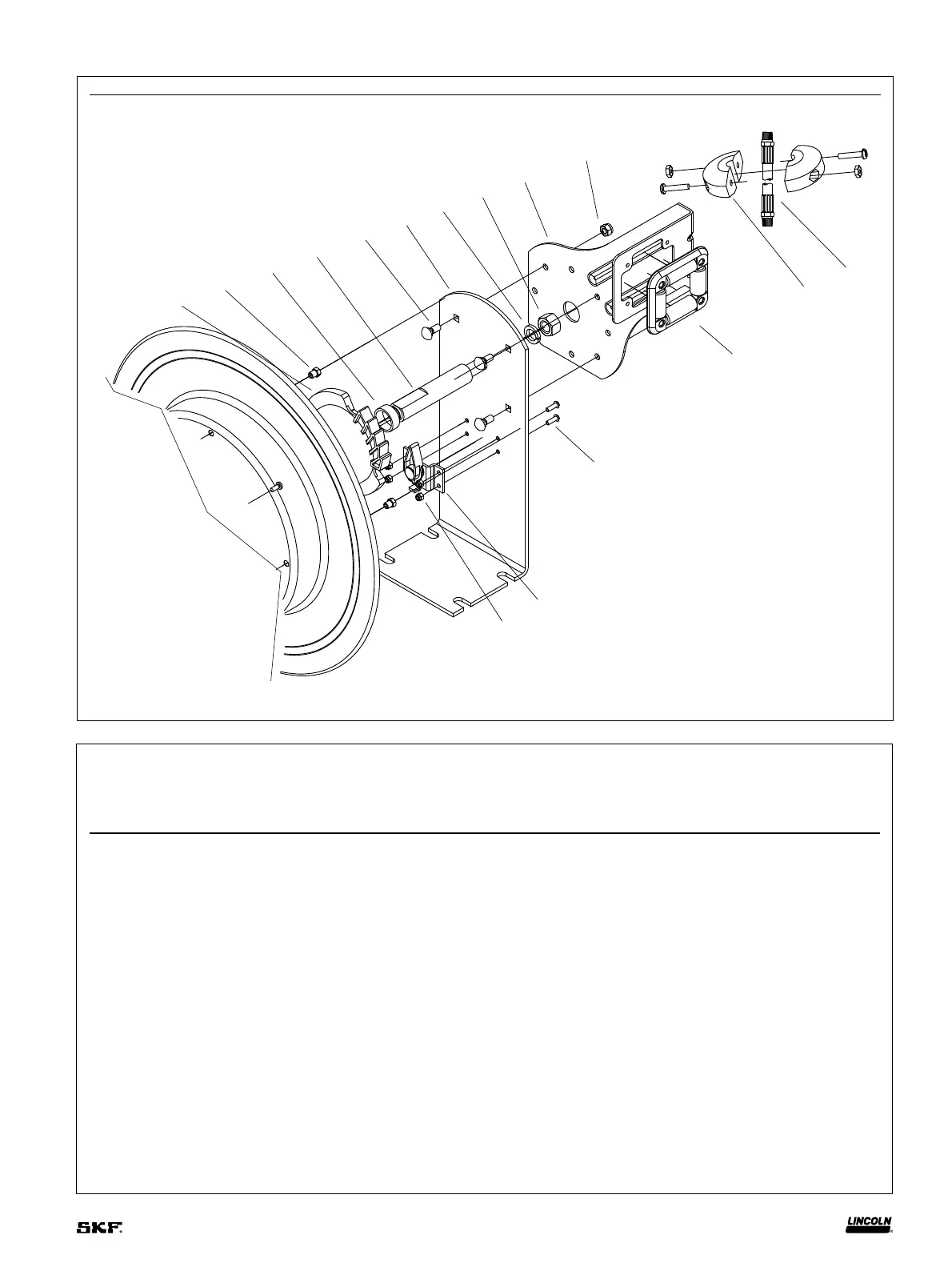 SKF.

LINCOLN