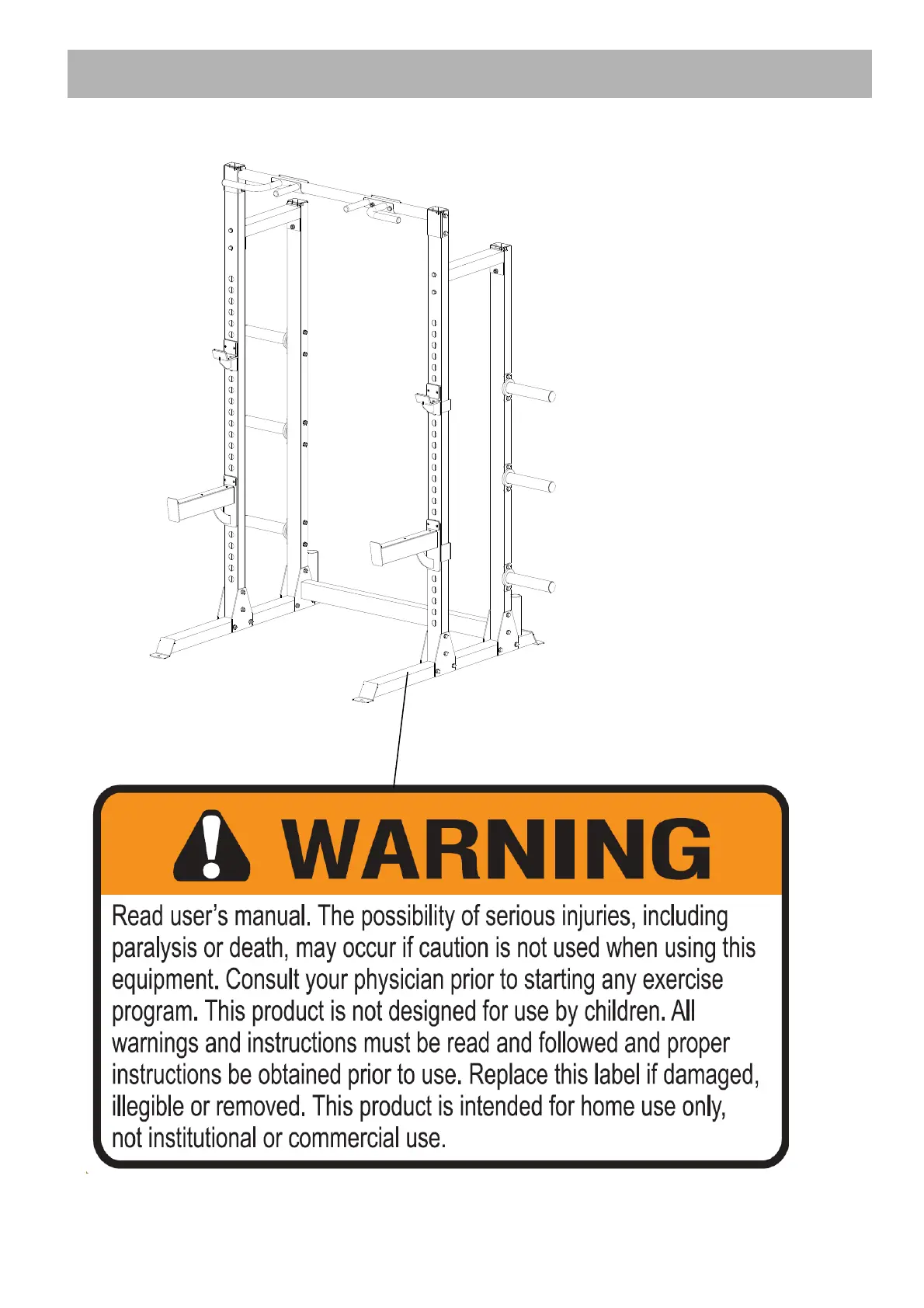 WARNING

Read user's manual. The possibility of serious injuries, including paralysis or death, may occur if caution is not used when using this equipment. Consult your physician prior to starting any exercise program. This product is not designed for use by children. All warnings and instructions must be read and followed and proper instructions be obtained prior to use. Replace this label if damaged, illegible or removed. This product is intended for home use only, not institutional or commercial use.