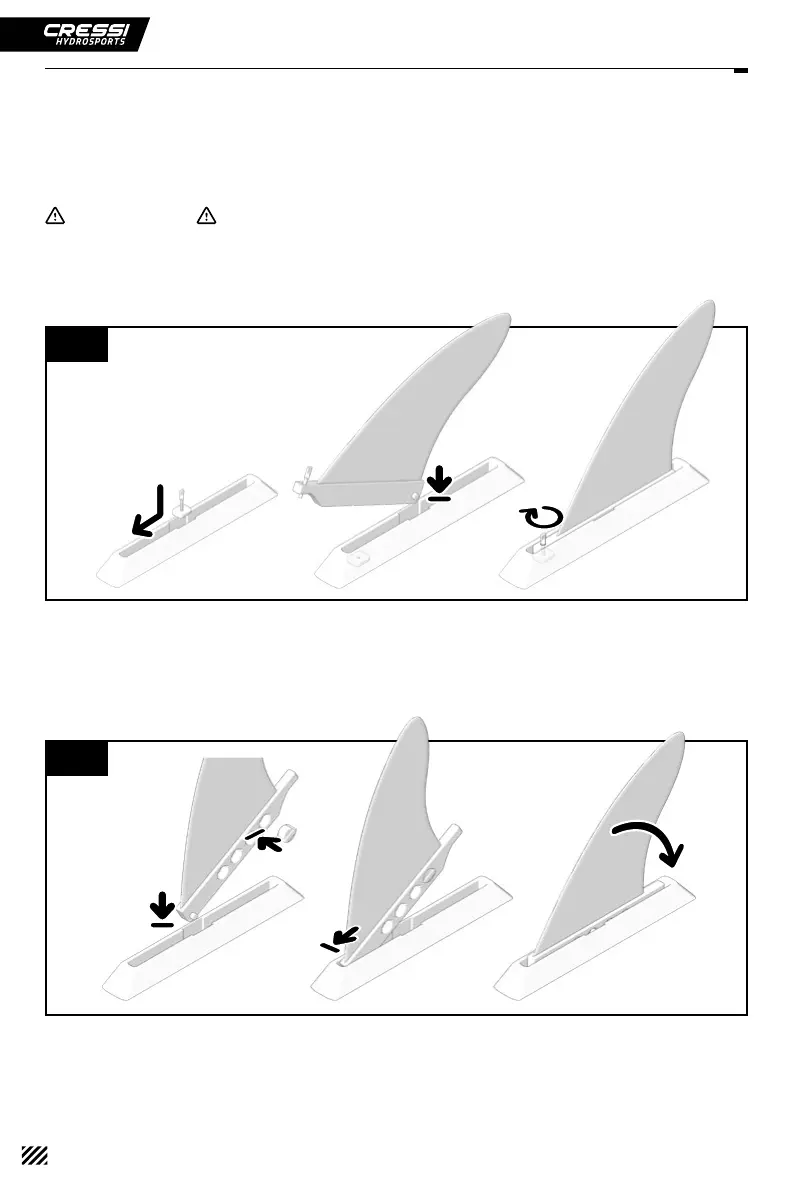 CRESSI
HYDROSPORTS