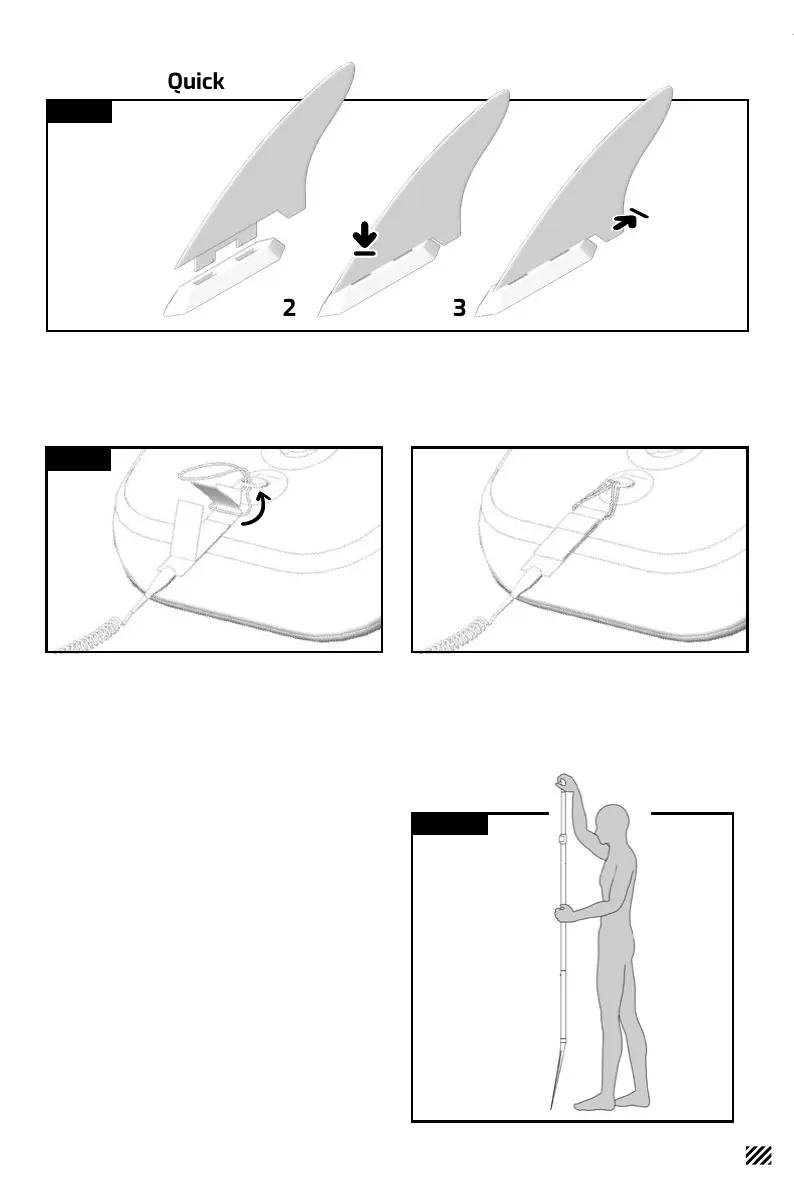 Quick

2

3