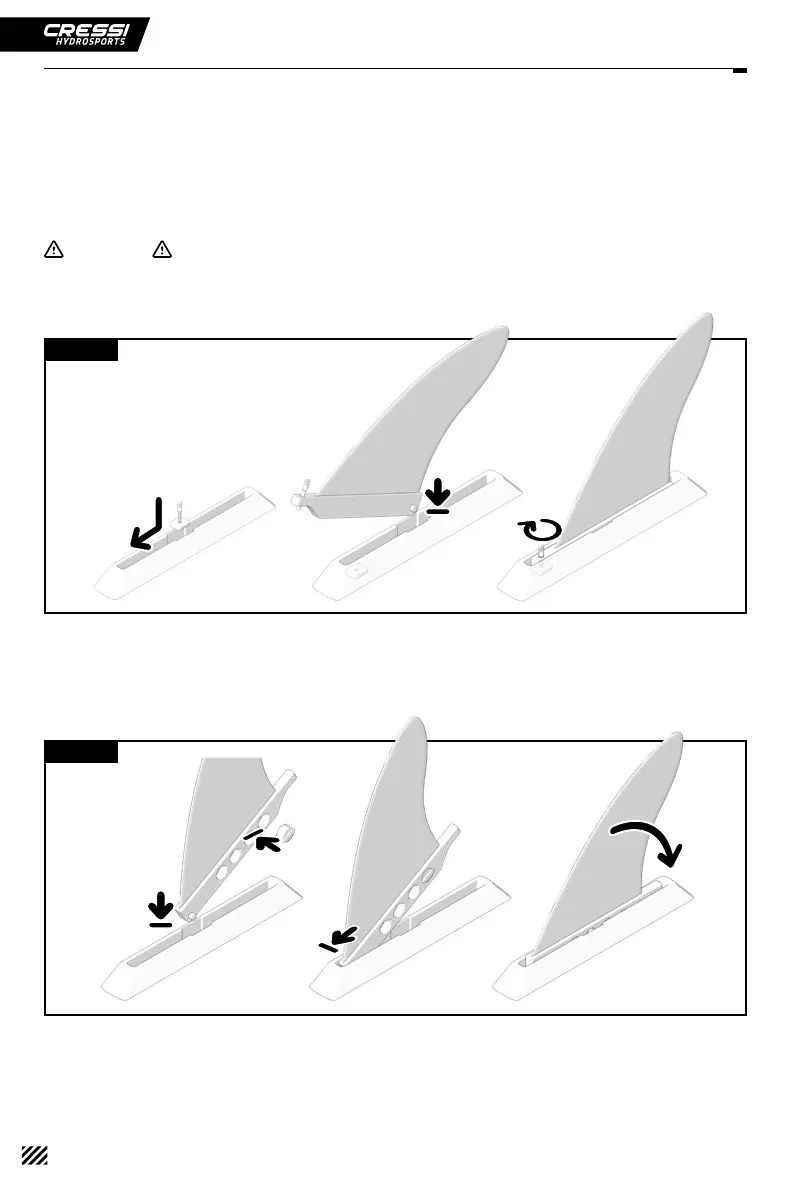 CRESSI HYDROSPORTS