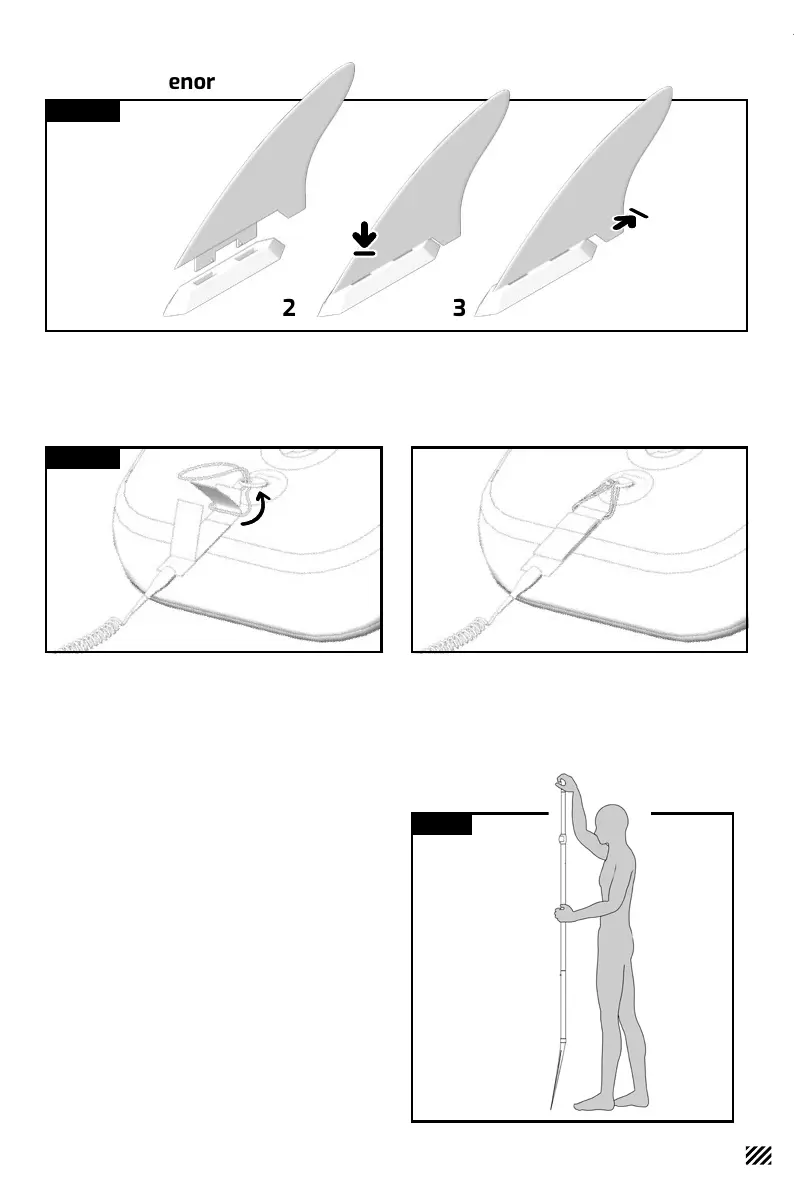 enor

2

3