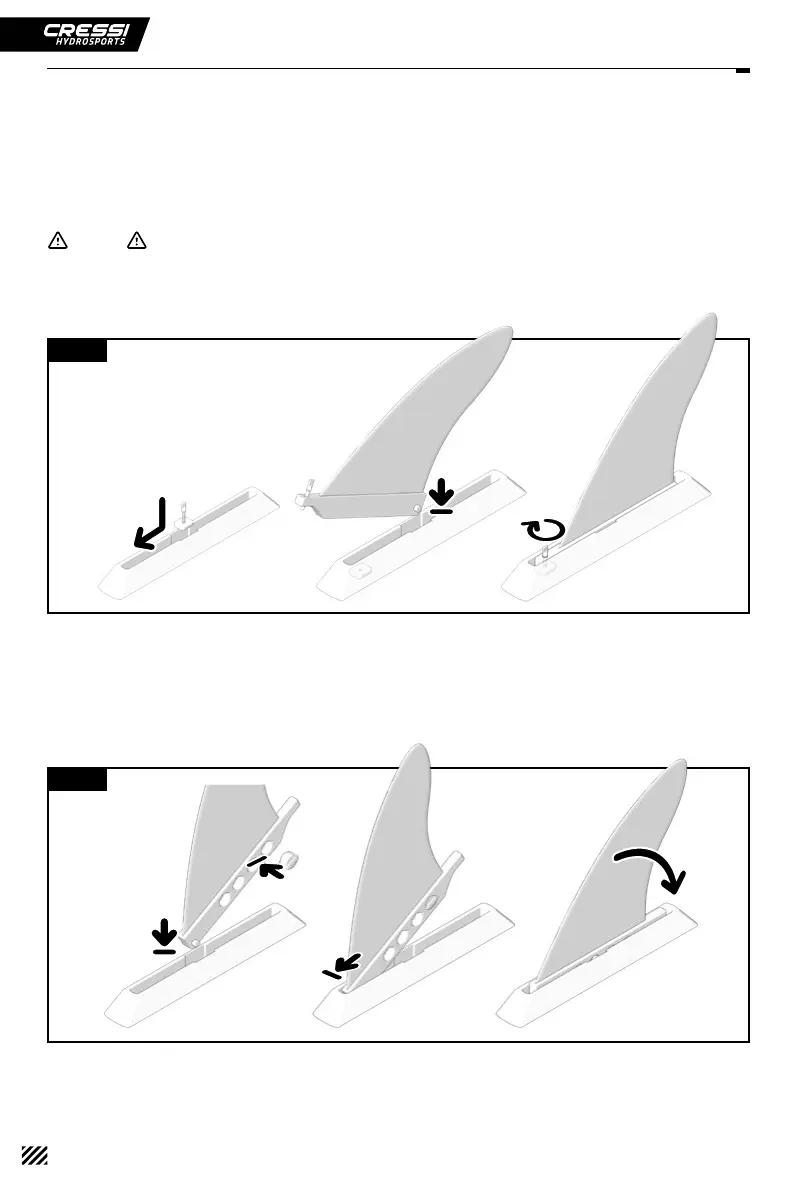 CRESSI
HYDROSPORTS