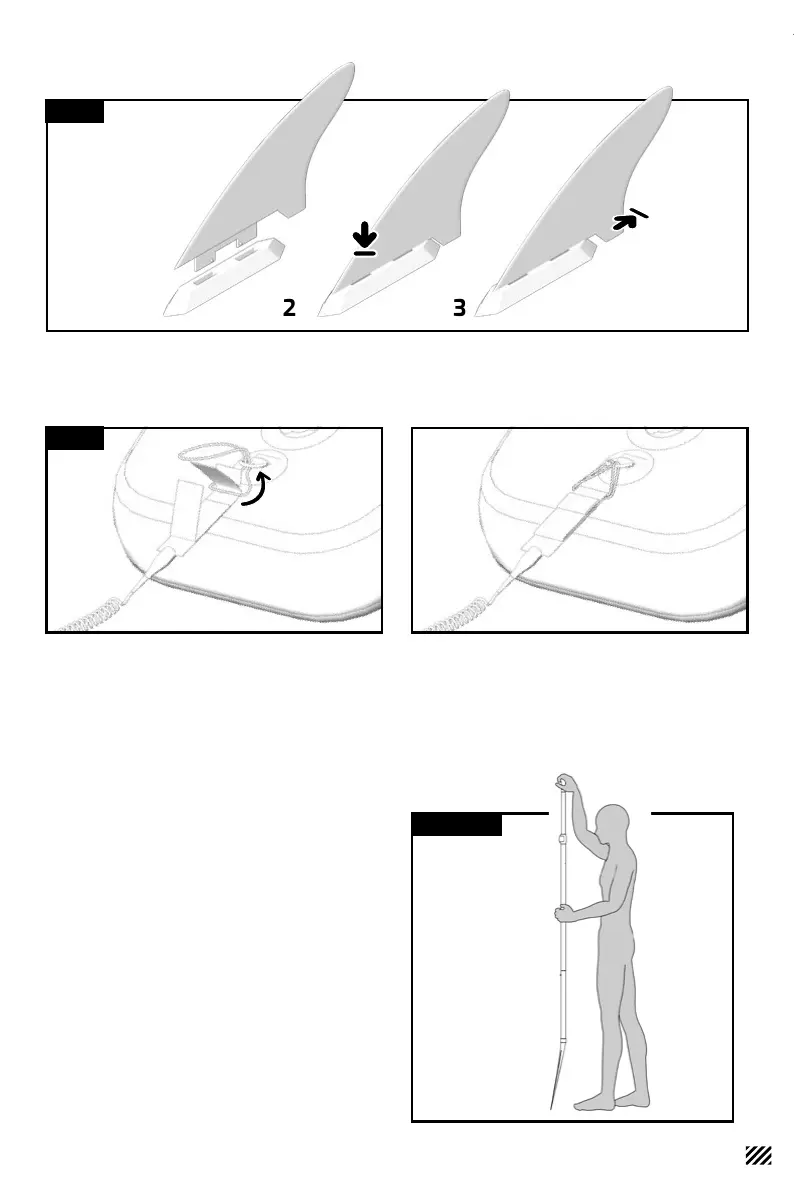 2

3