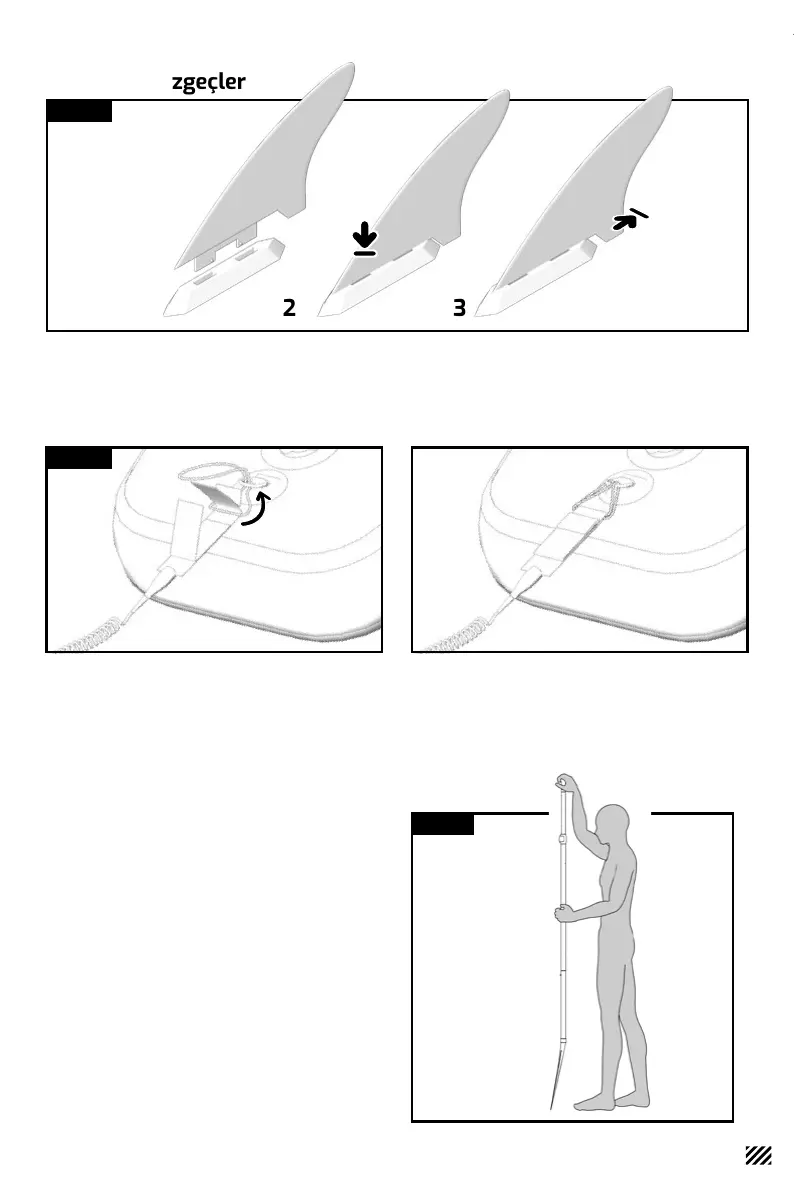 zgeçler

2

3