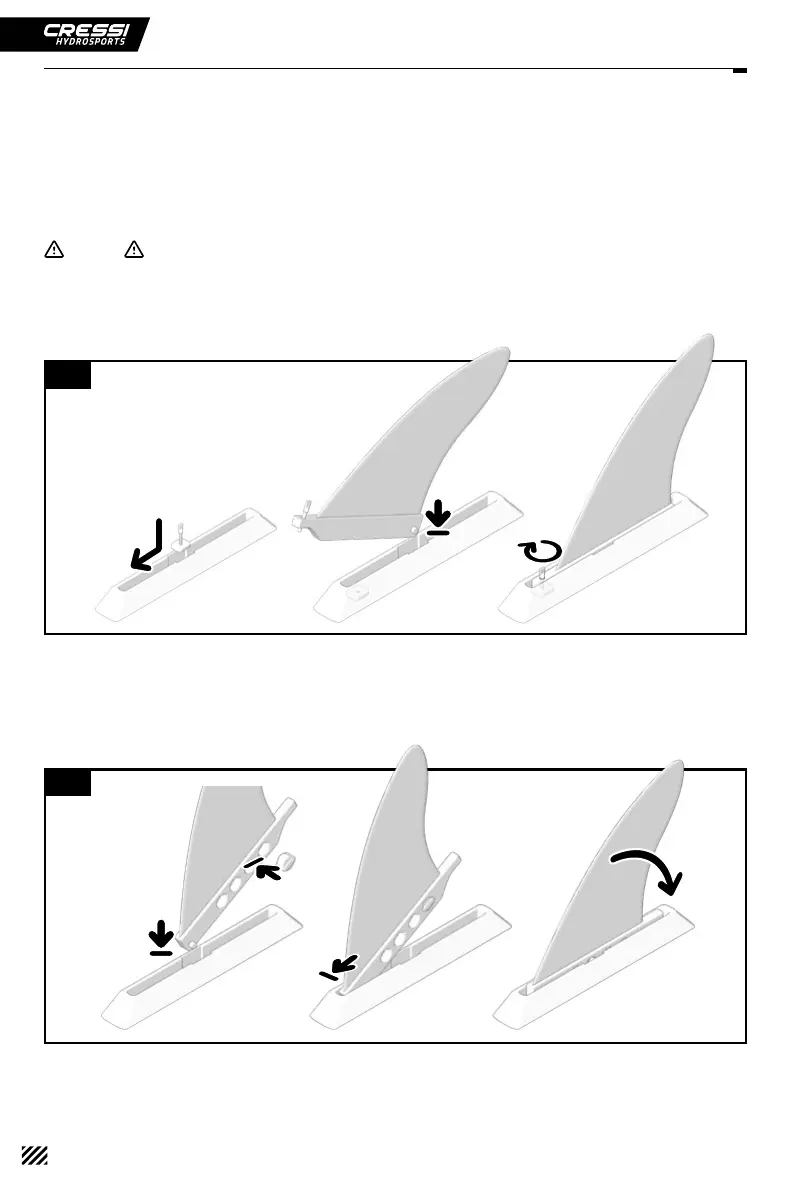 CRESSI
HYDROSPORTS