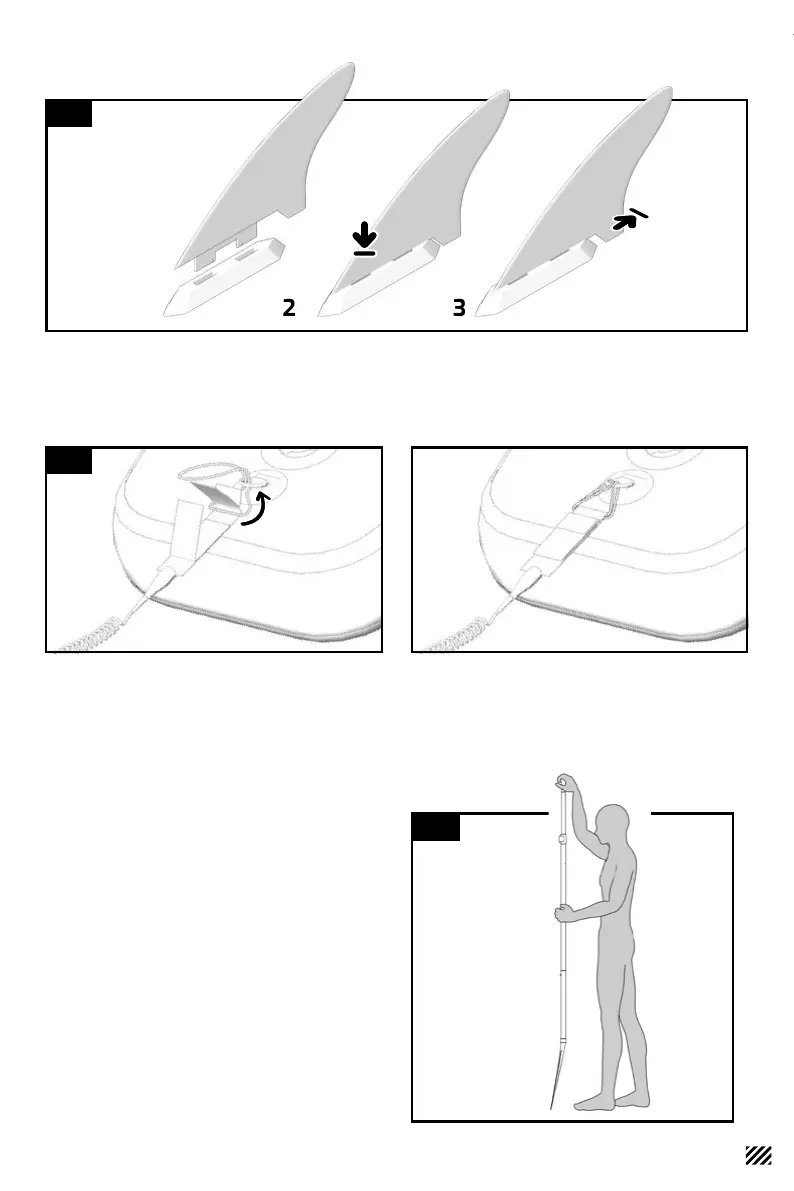 2

3