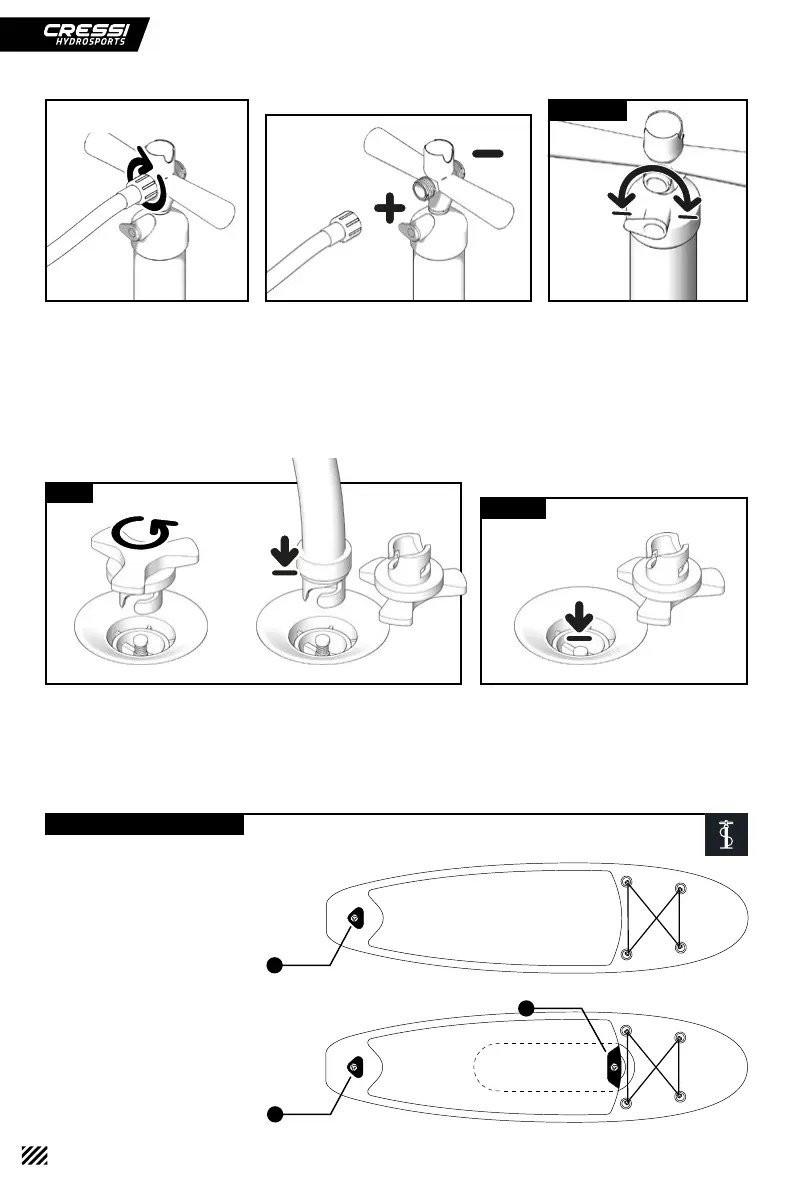 CRESSI
HYDROSPORTS