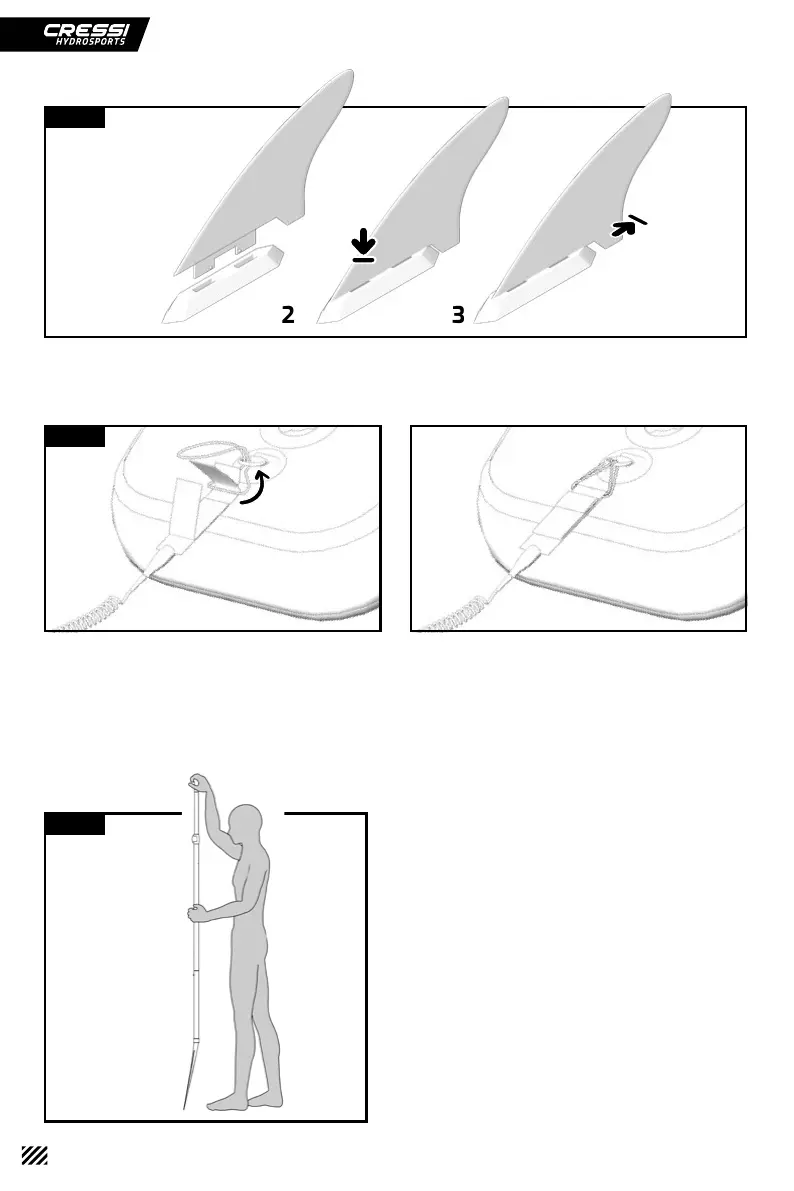 CRESSI HYDROSPORTS

2

3