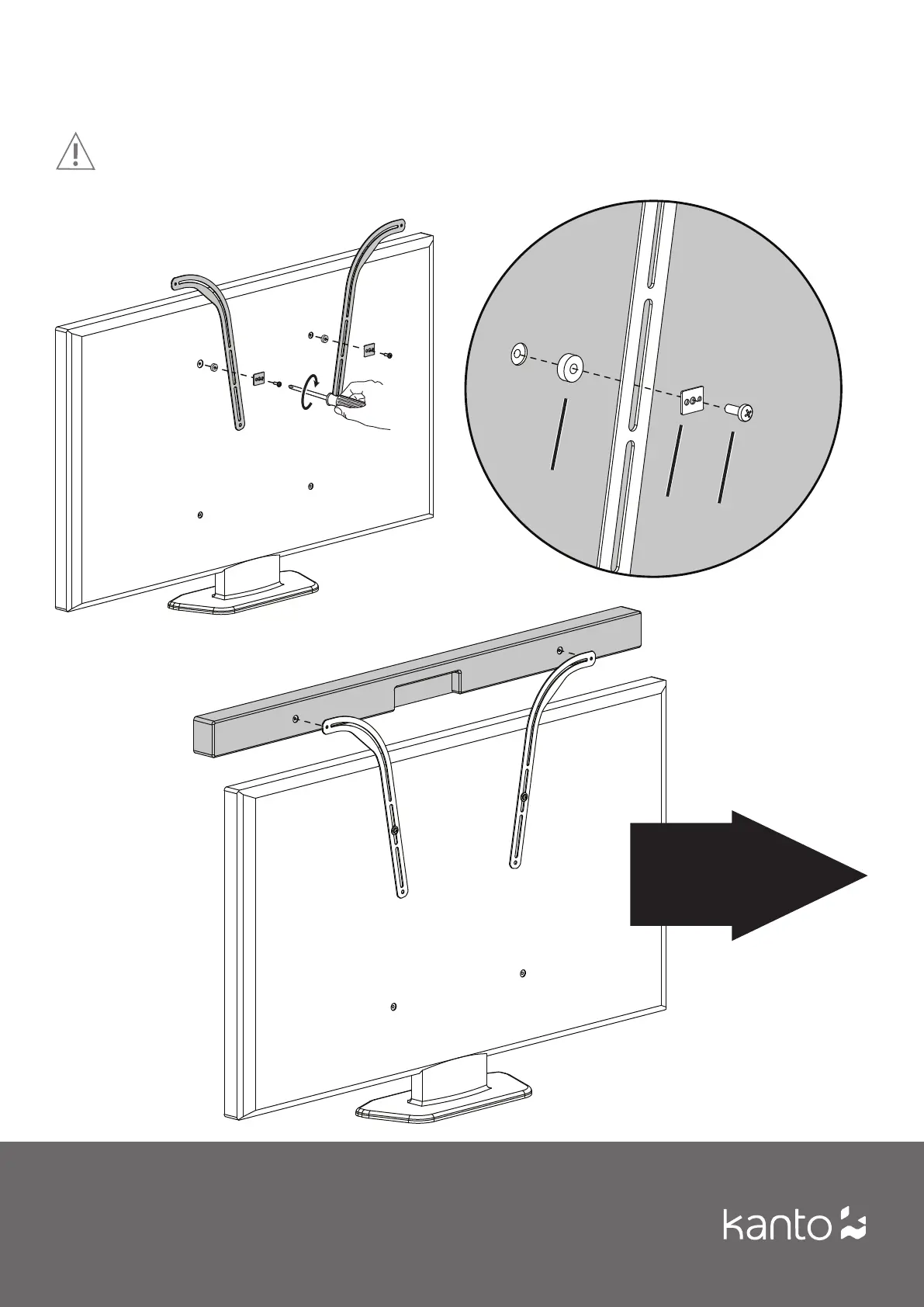 kanto