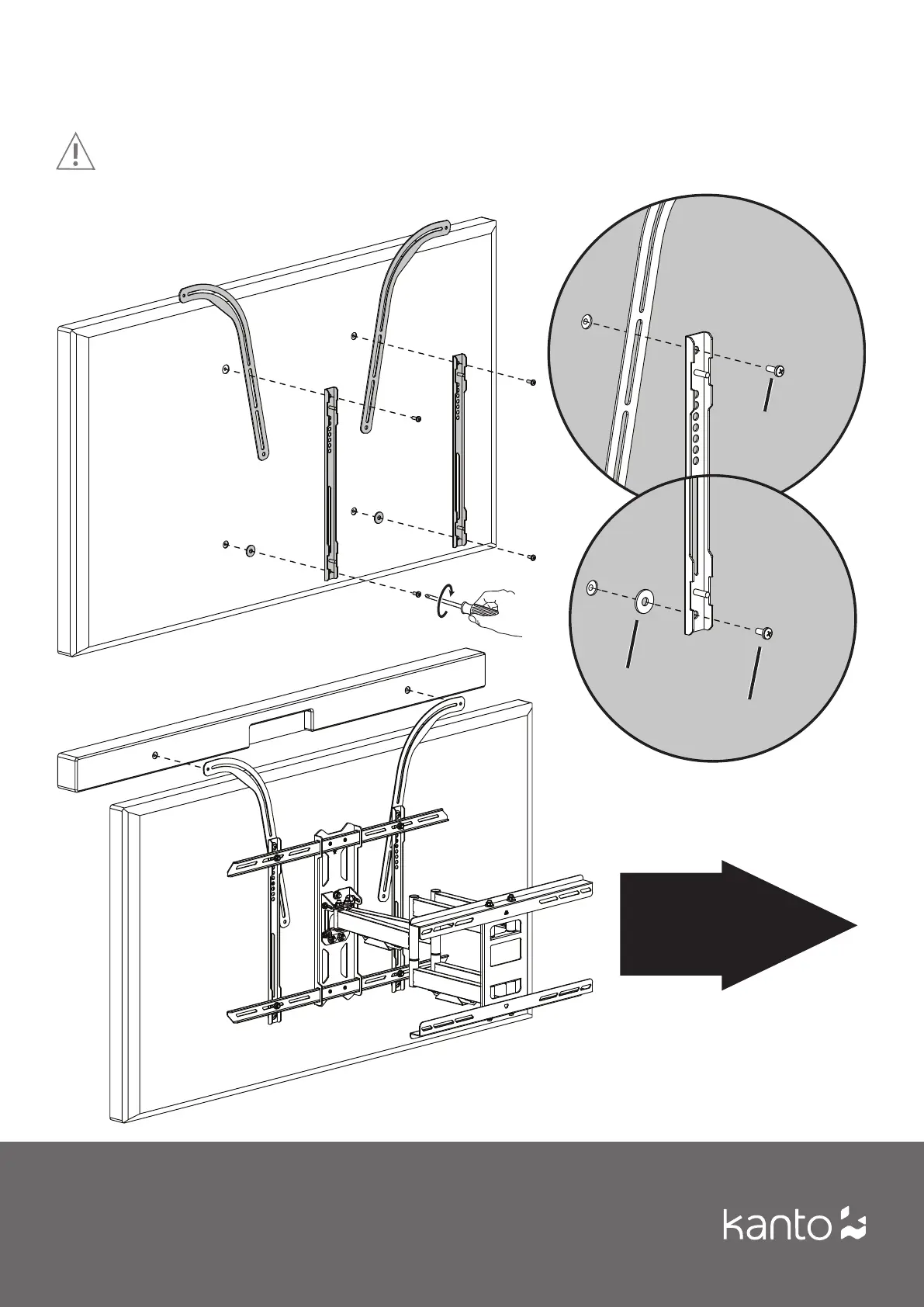 kanto