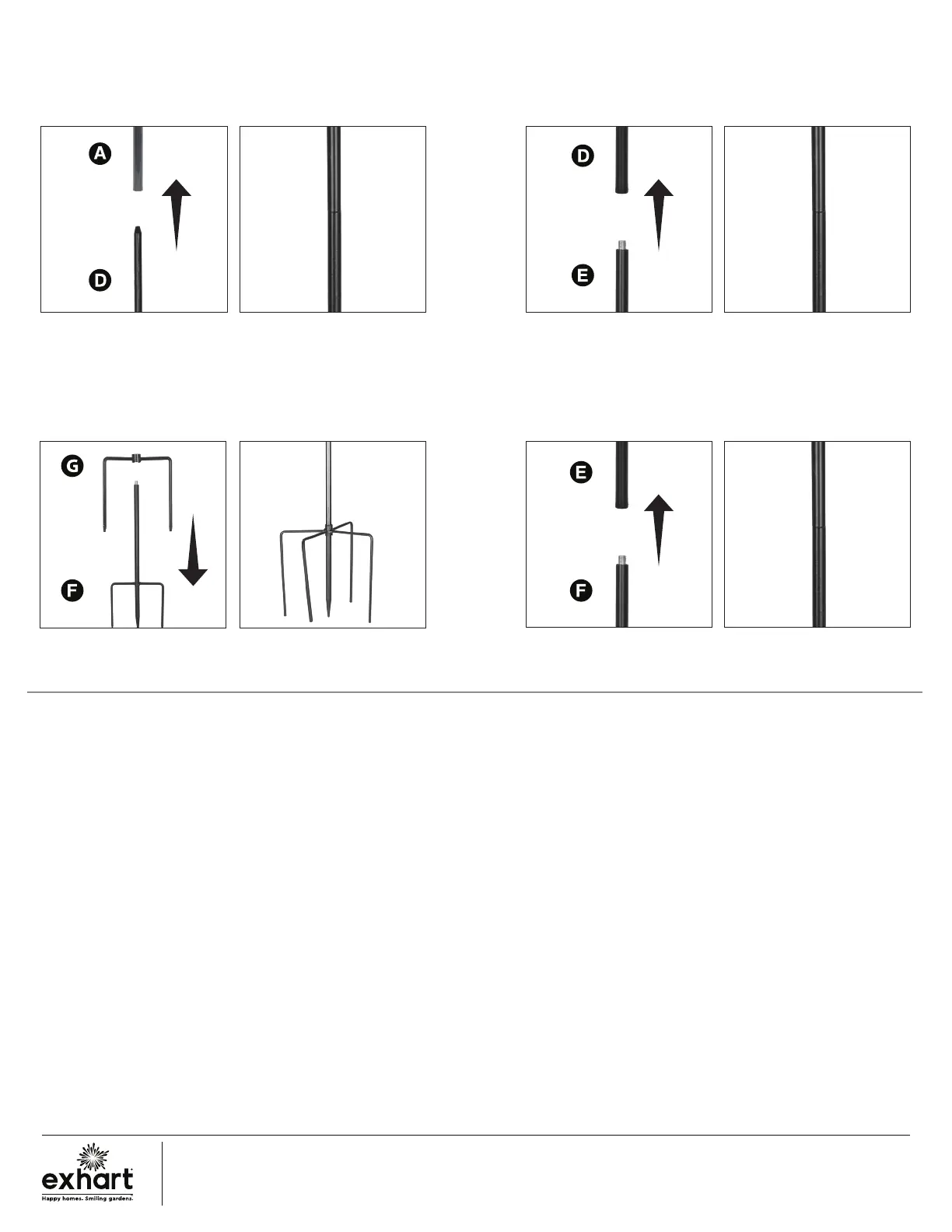 A

D

D

E

G

F

E

F

exhart
Happy homes. Smiling gardens.