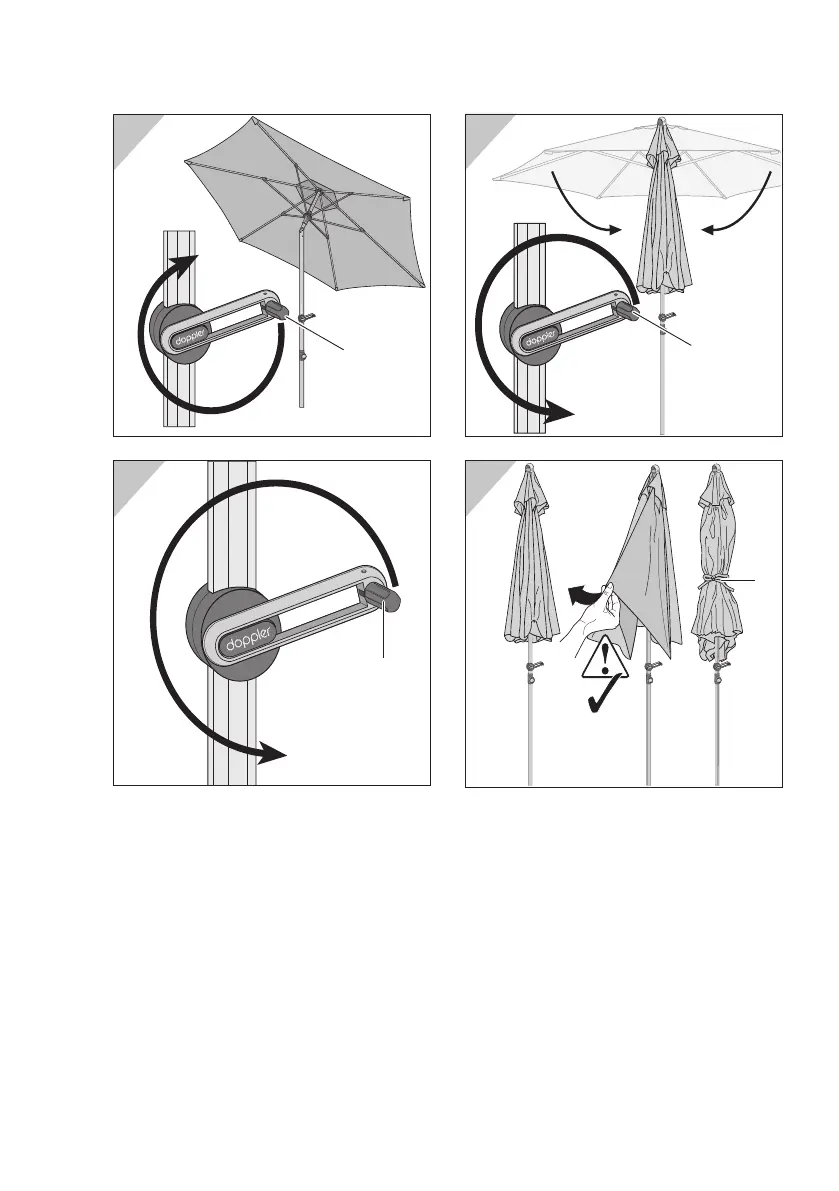 doppler

doppler

doppler