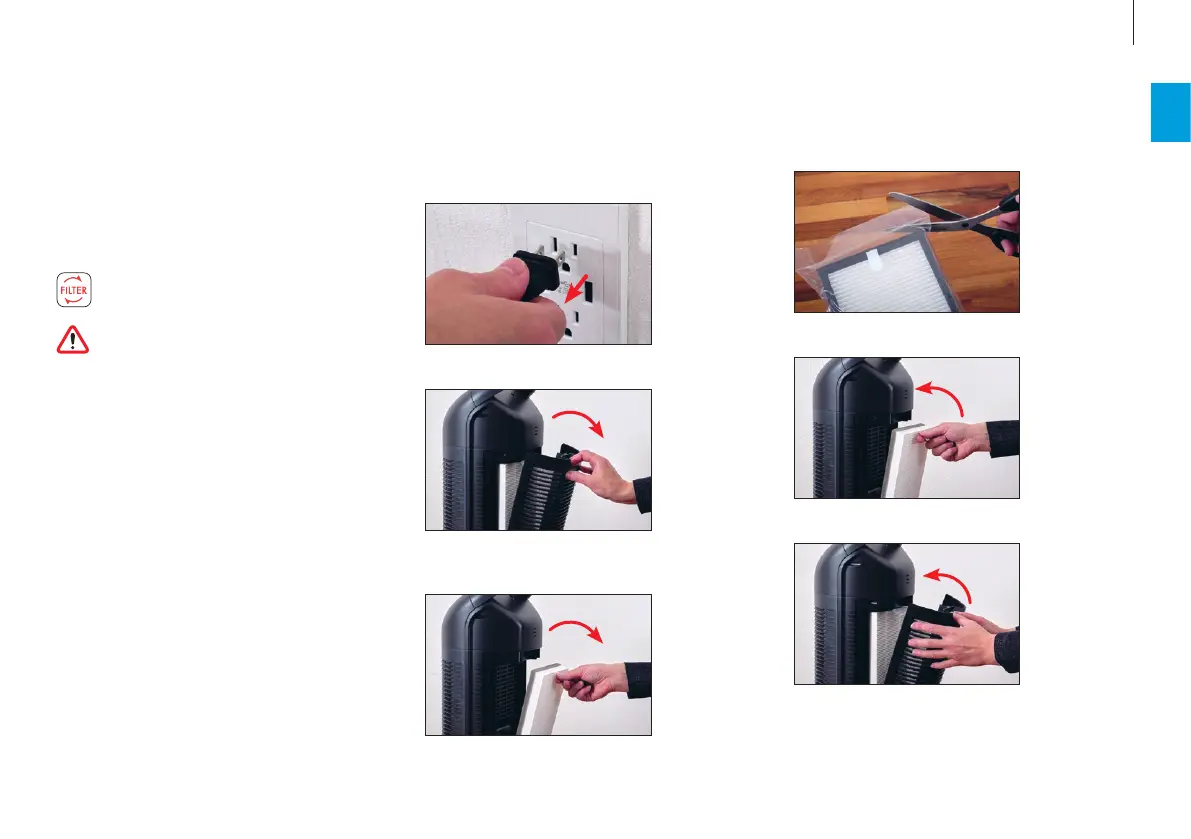 FILTER