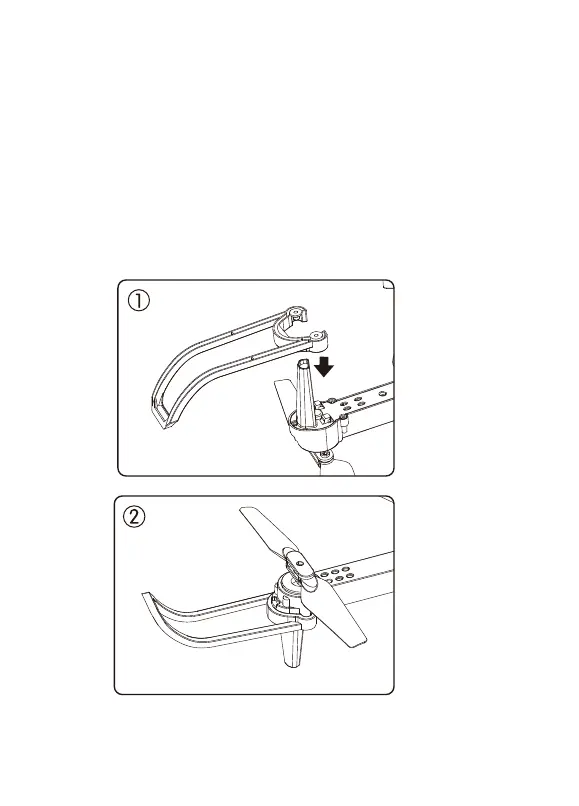 ①

②