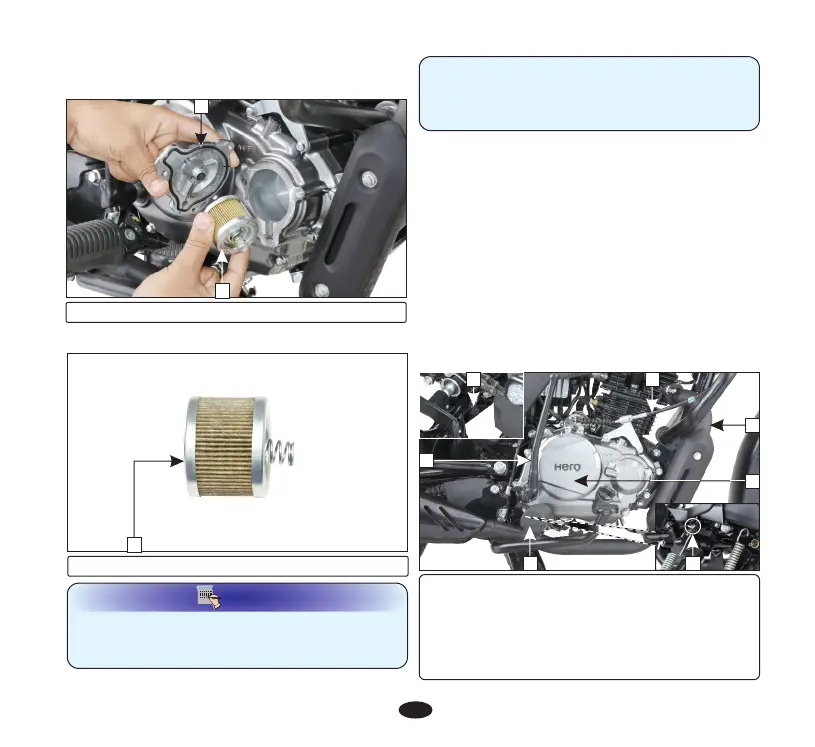 Hero