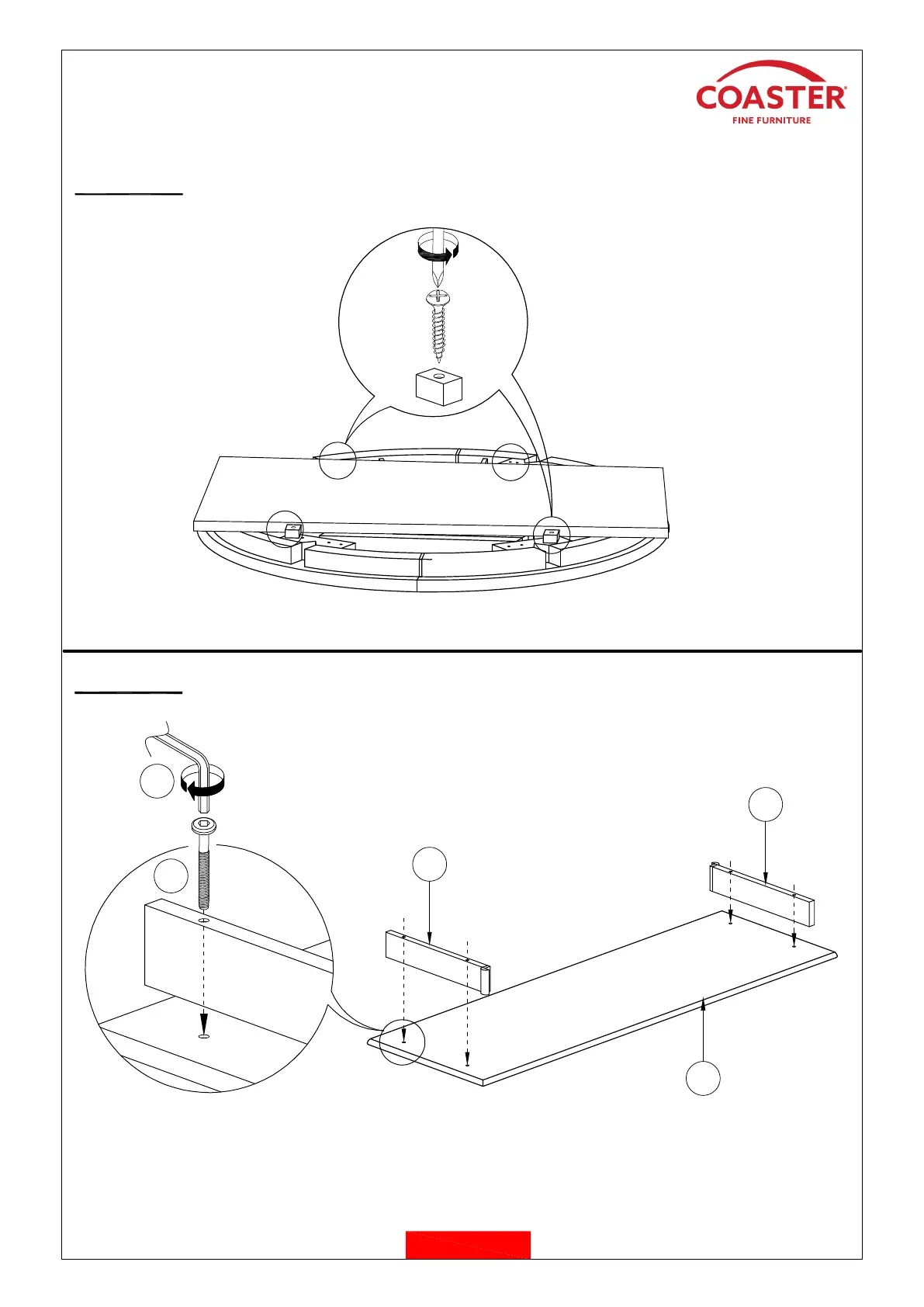 COASTER®
FINE FURNITURE