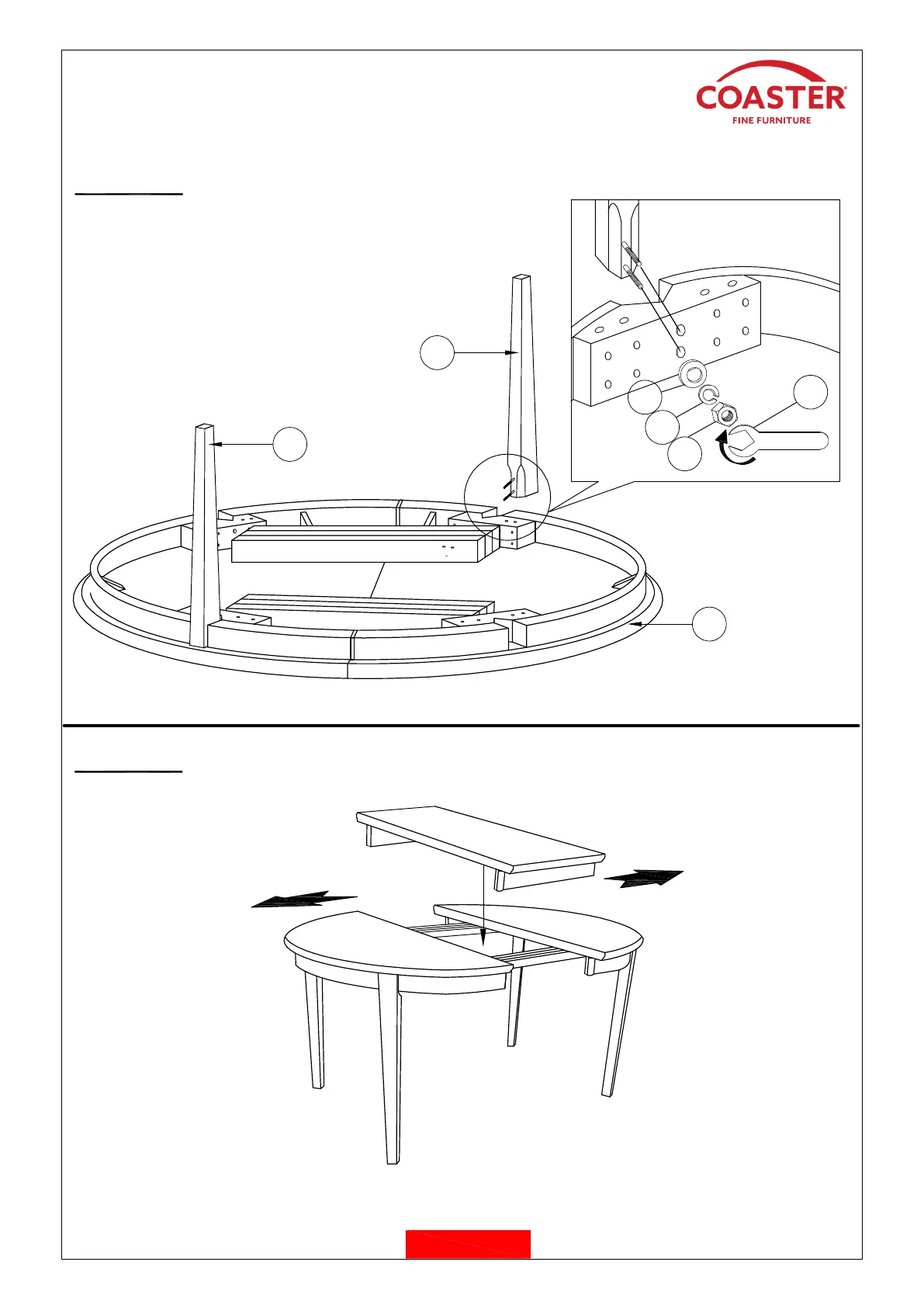 COASTER®
FINE FURNITURE