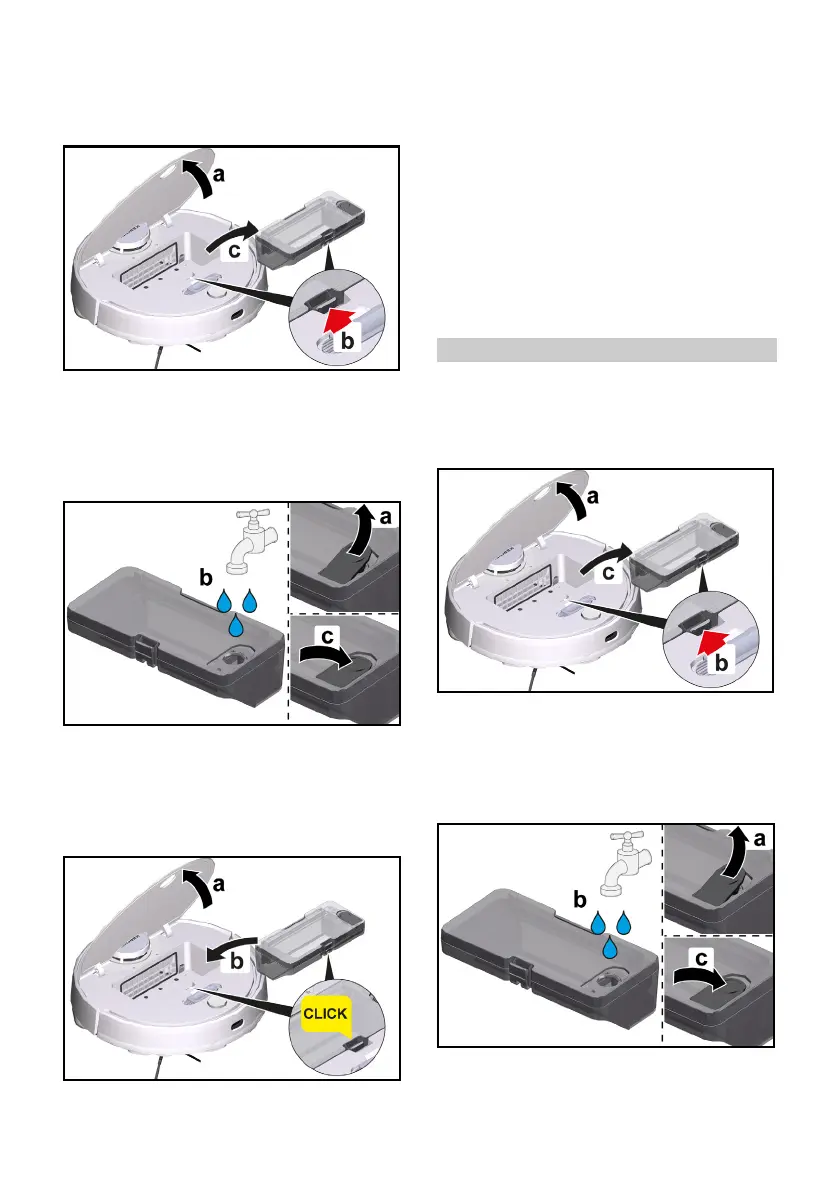 a

c

b

a

b

c

a

b

CLICK

a

c

b

a

b

c