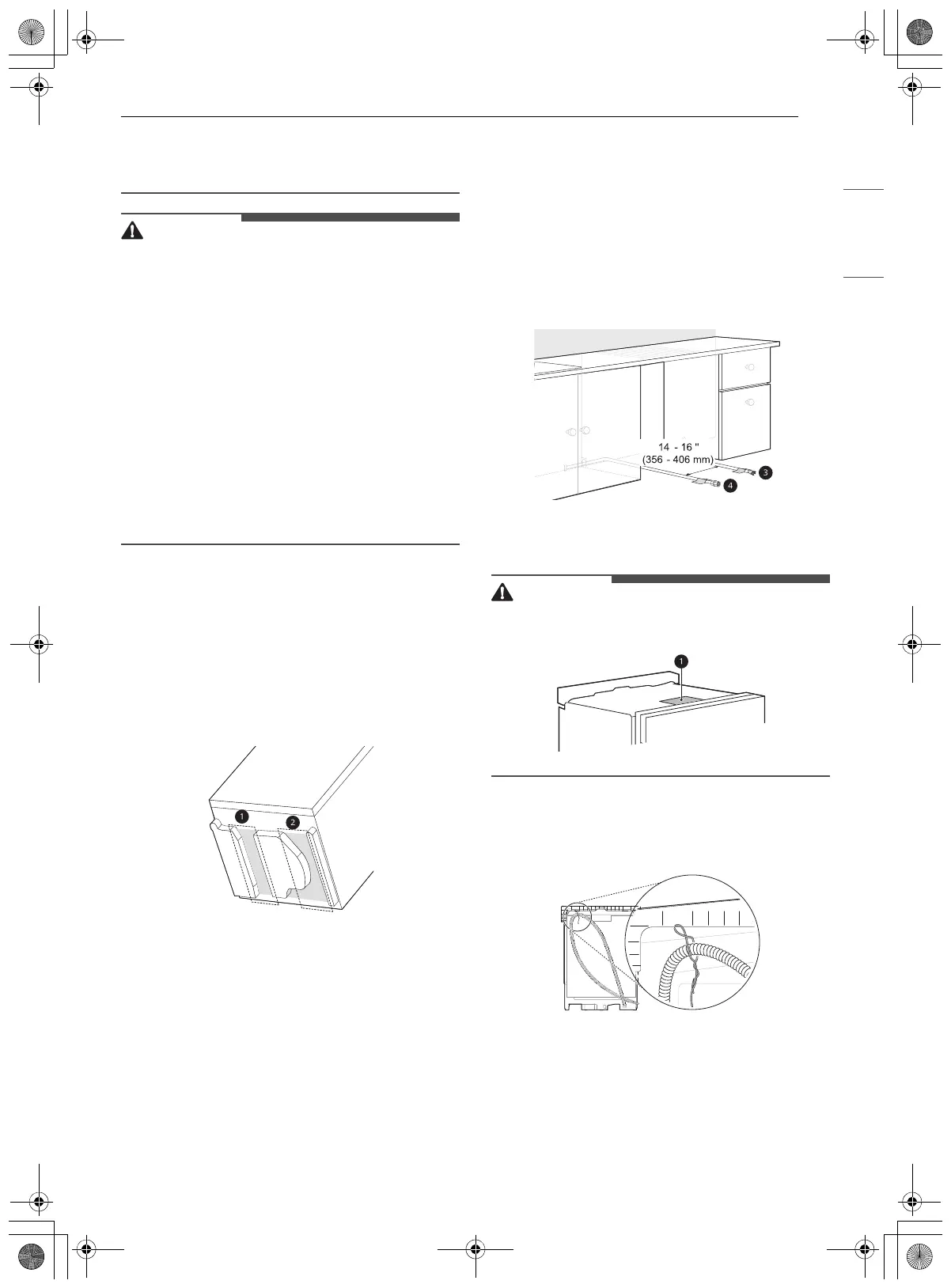 14 - 16 "
(356 - 406 mm)

3

4

1

1

2