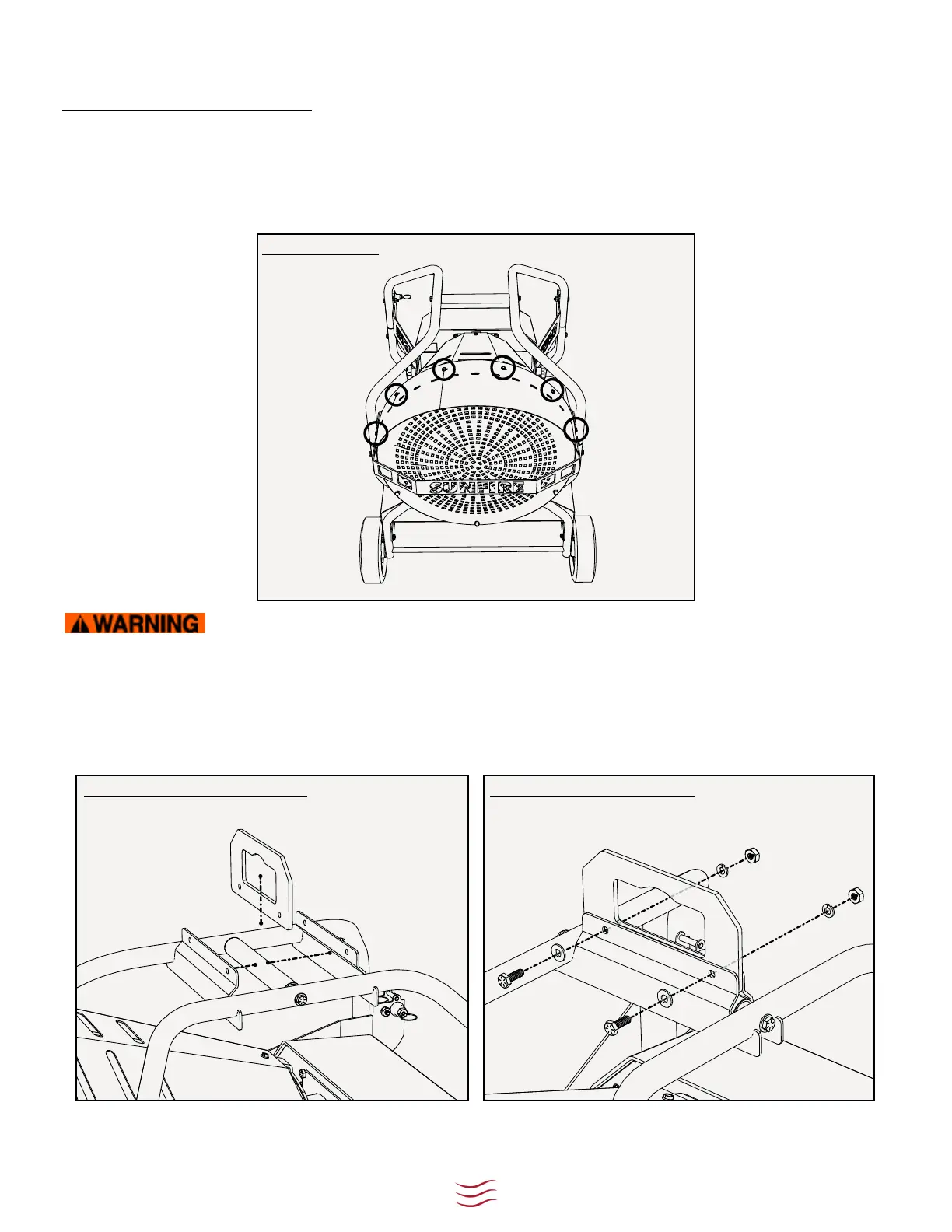 WARNING

SUNFIRE