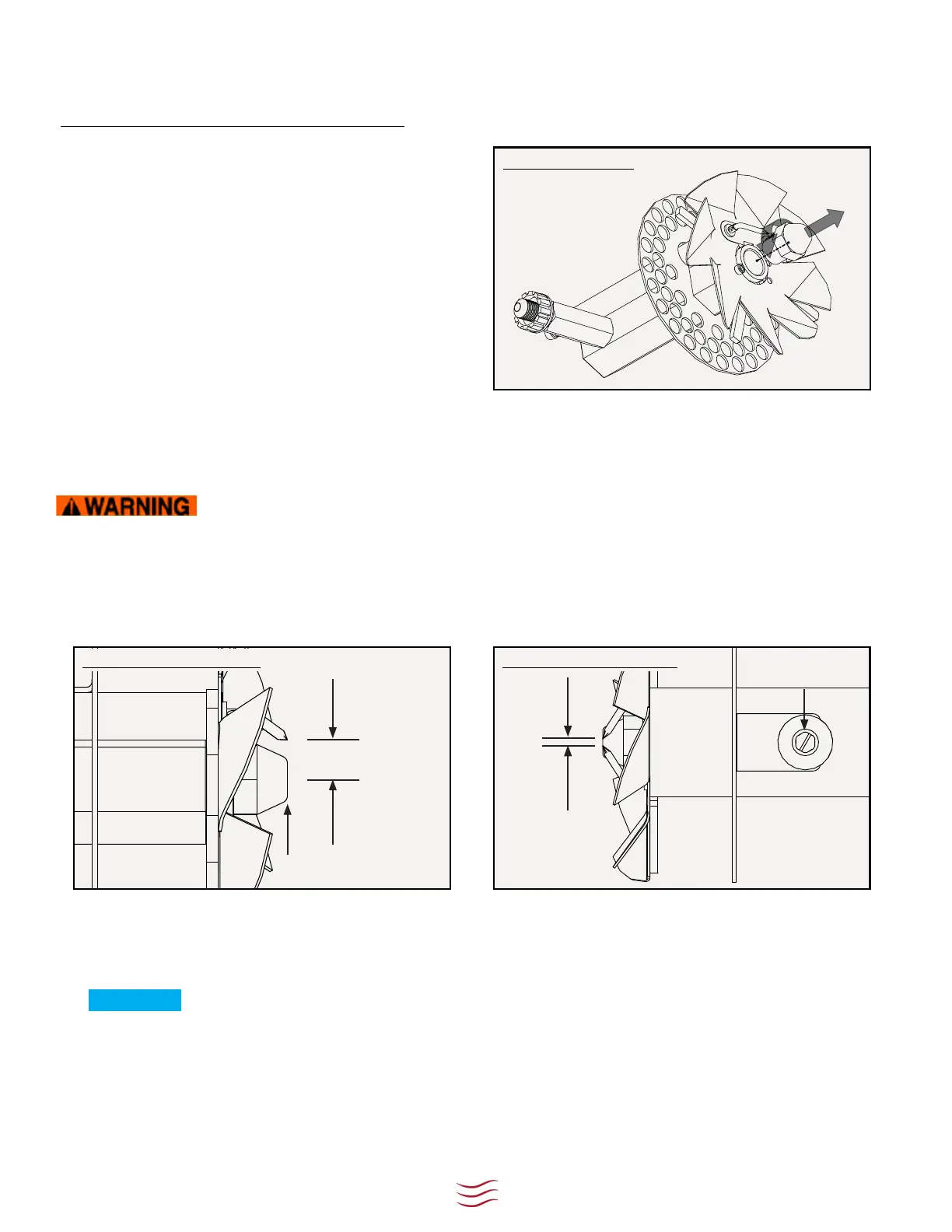 WARNING