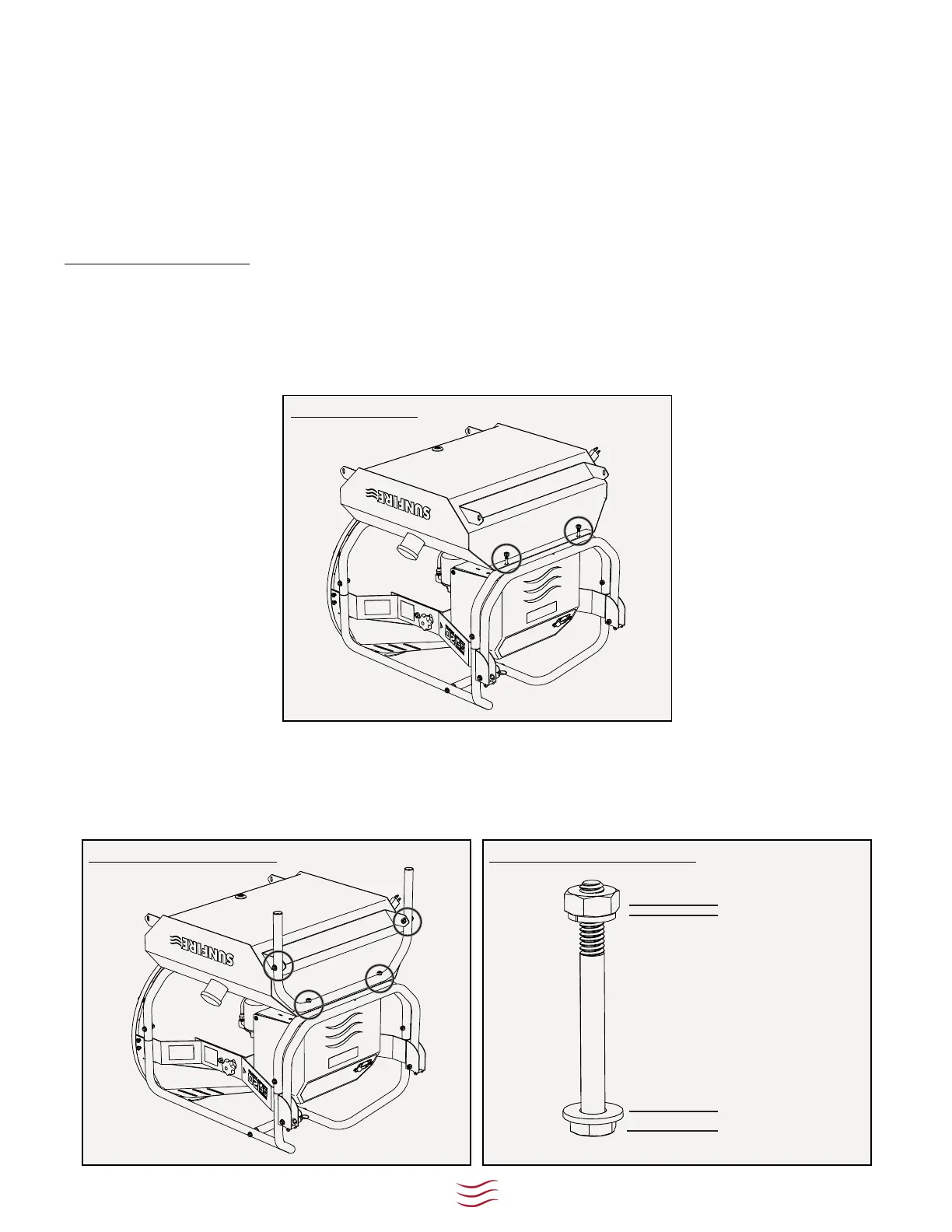 SUNFIRE

SUNFIRE