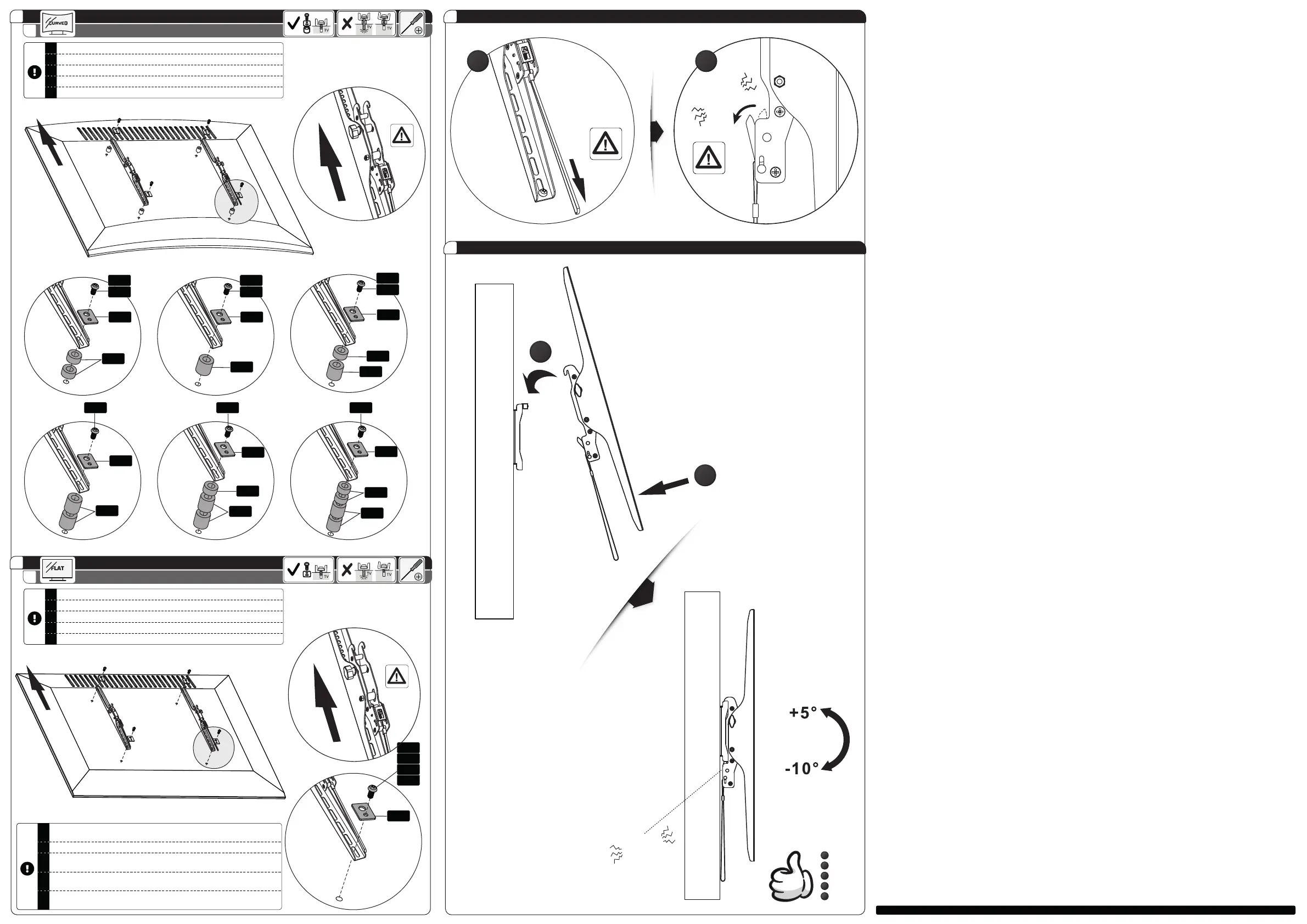 CURVED

TV

TV TV

FLAT

TV

TV TV

+5°

-10°