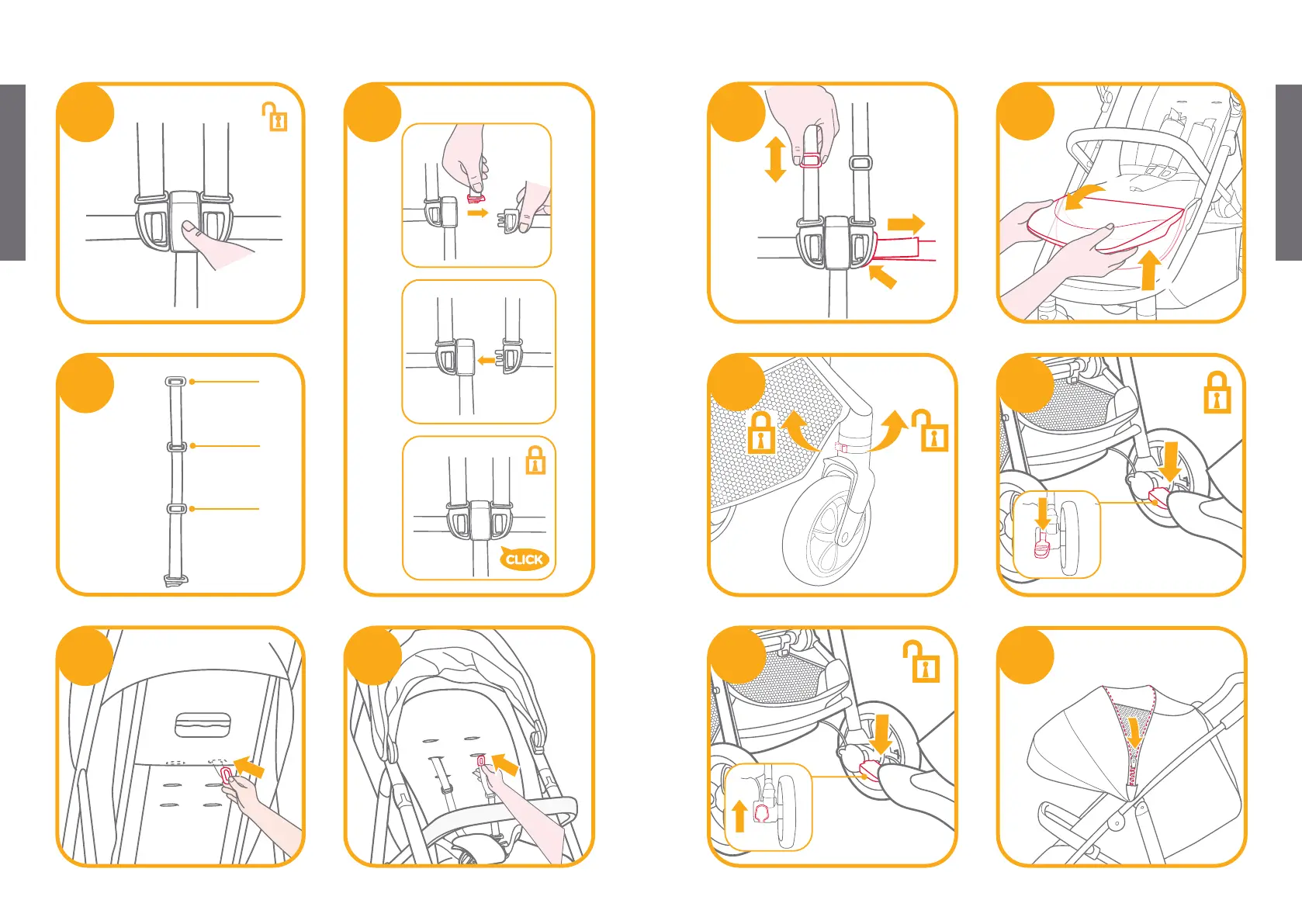 CLICK