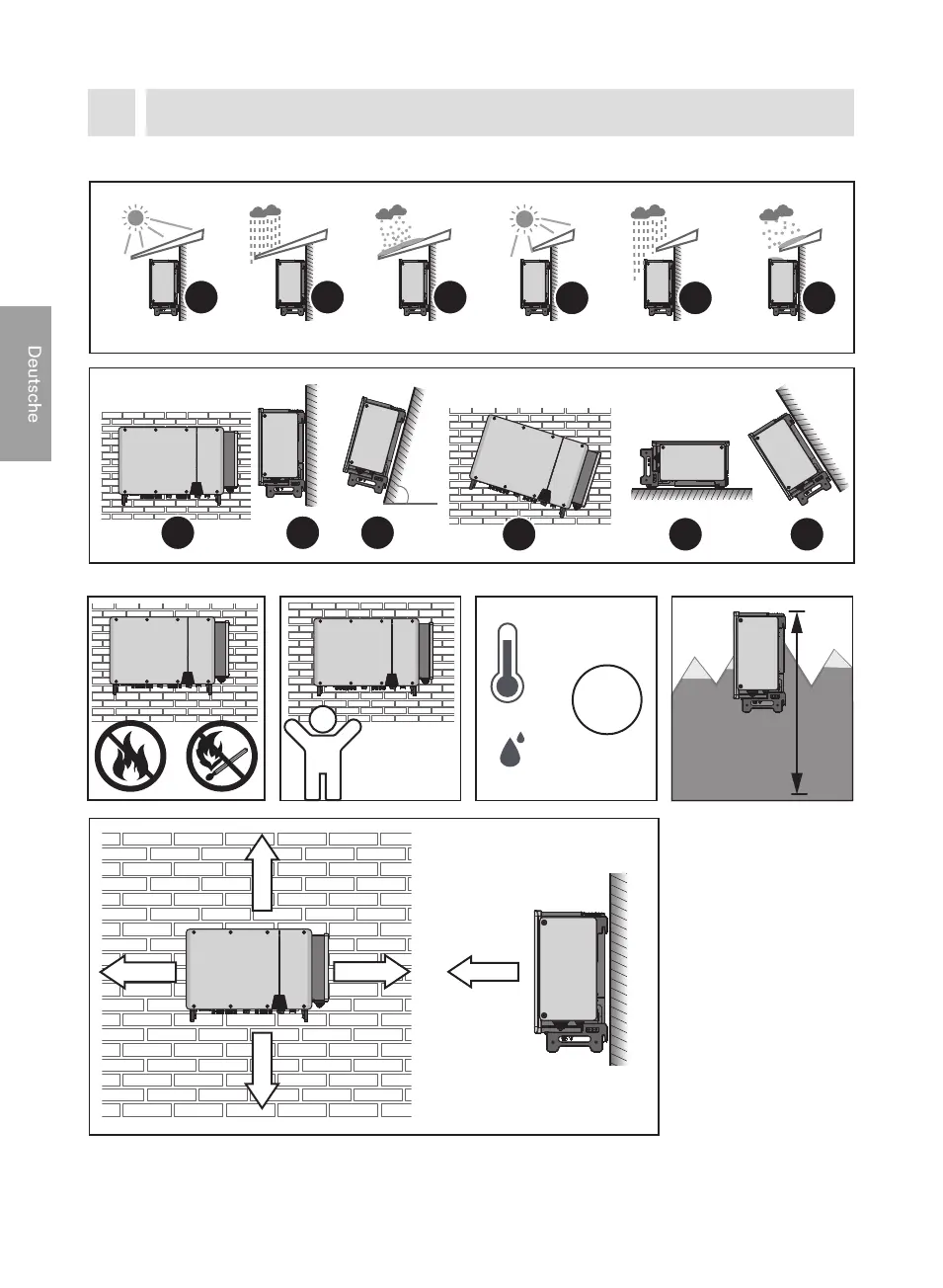 Deutsche