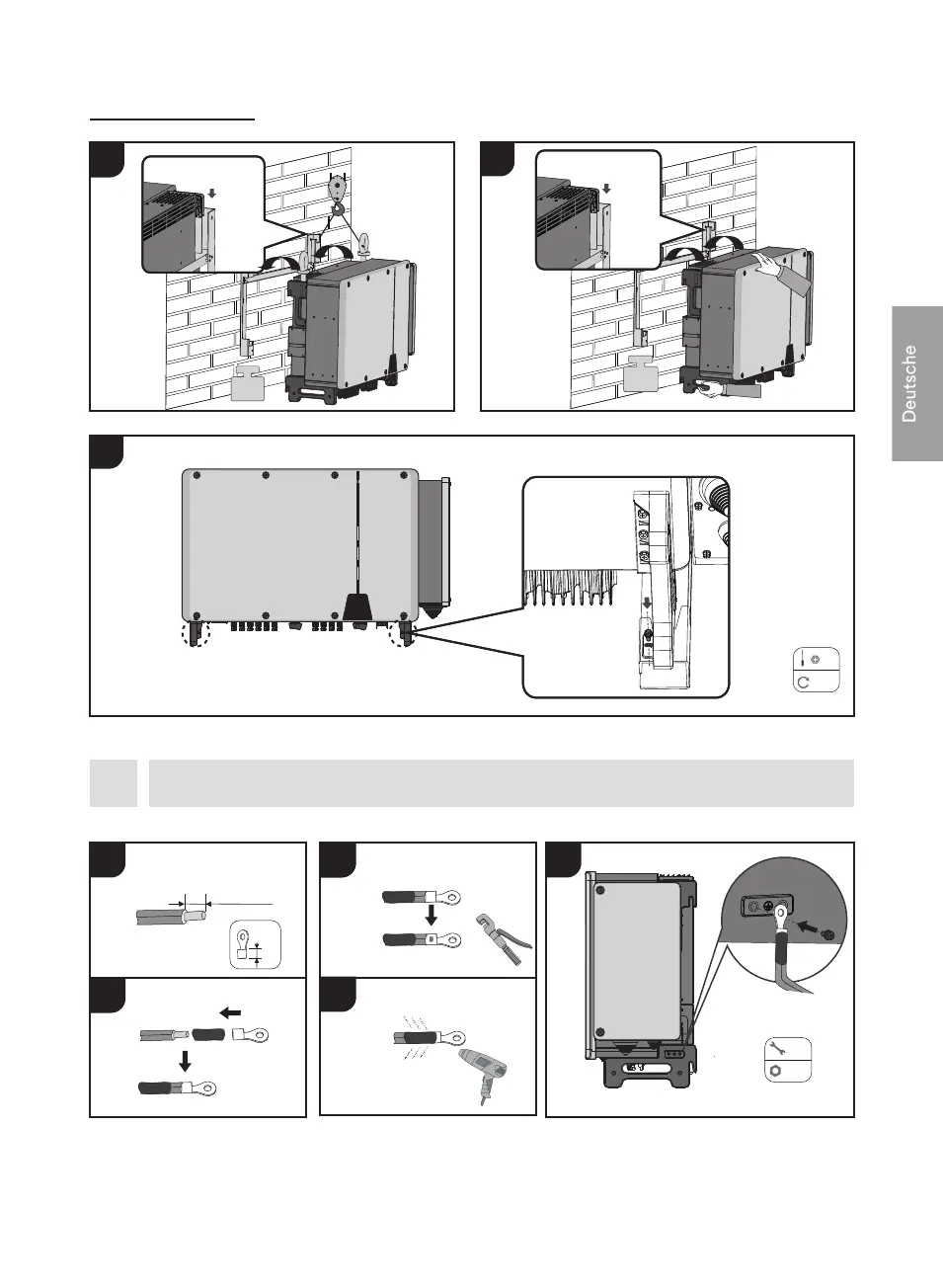 Deutsche