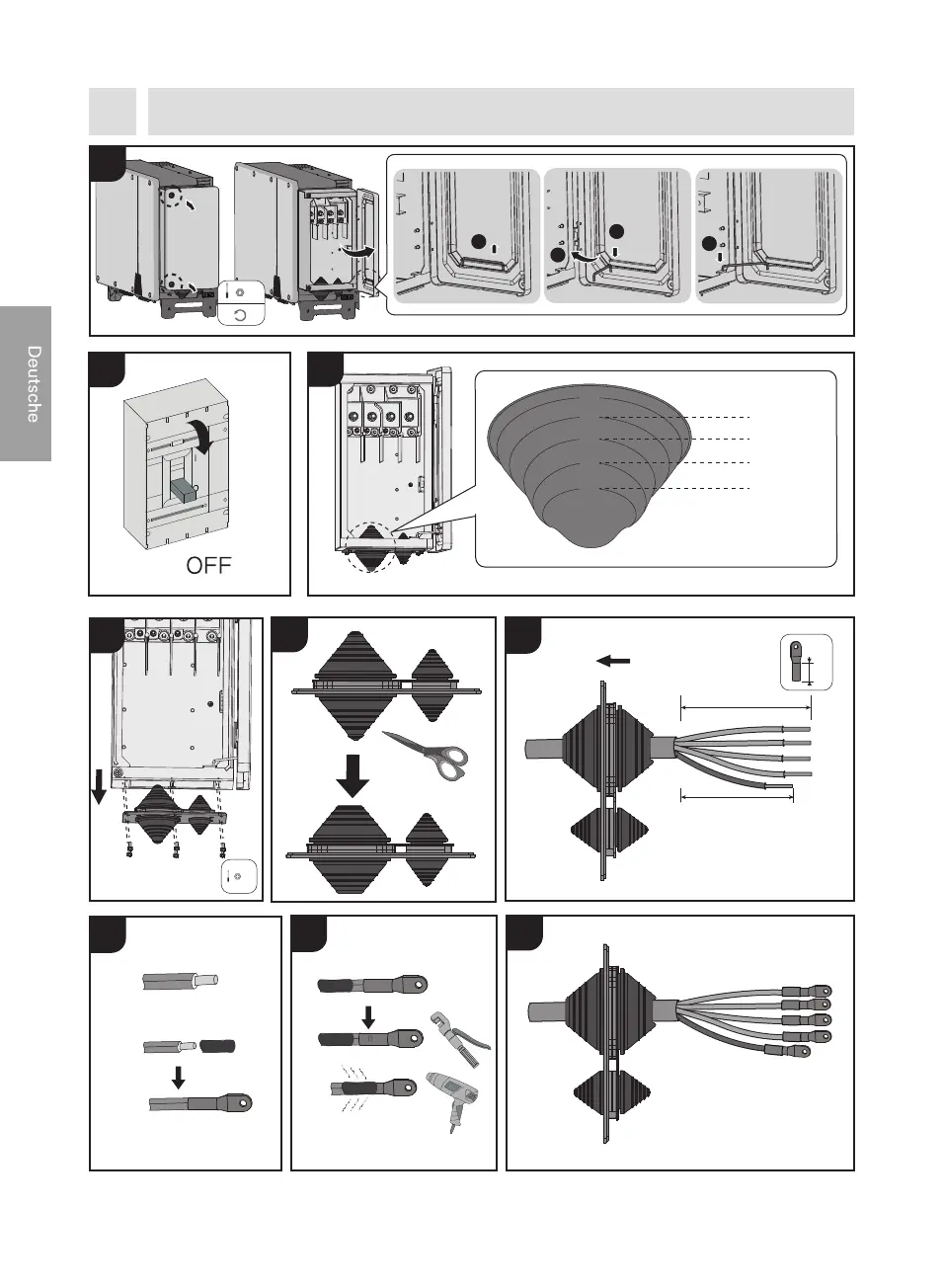 Deutsche

OFF