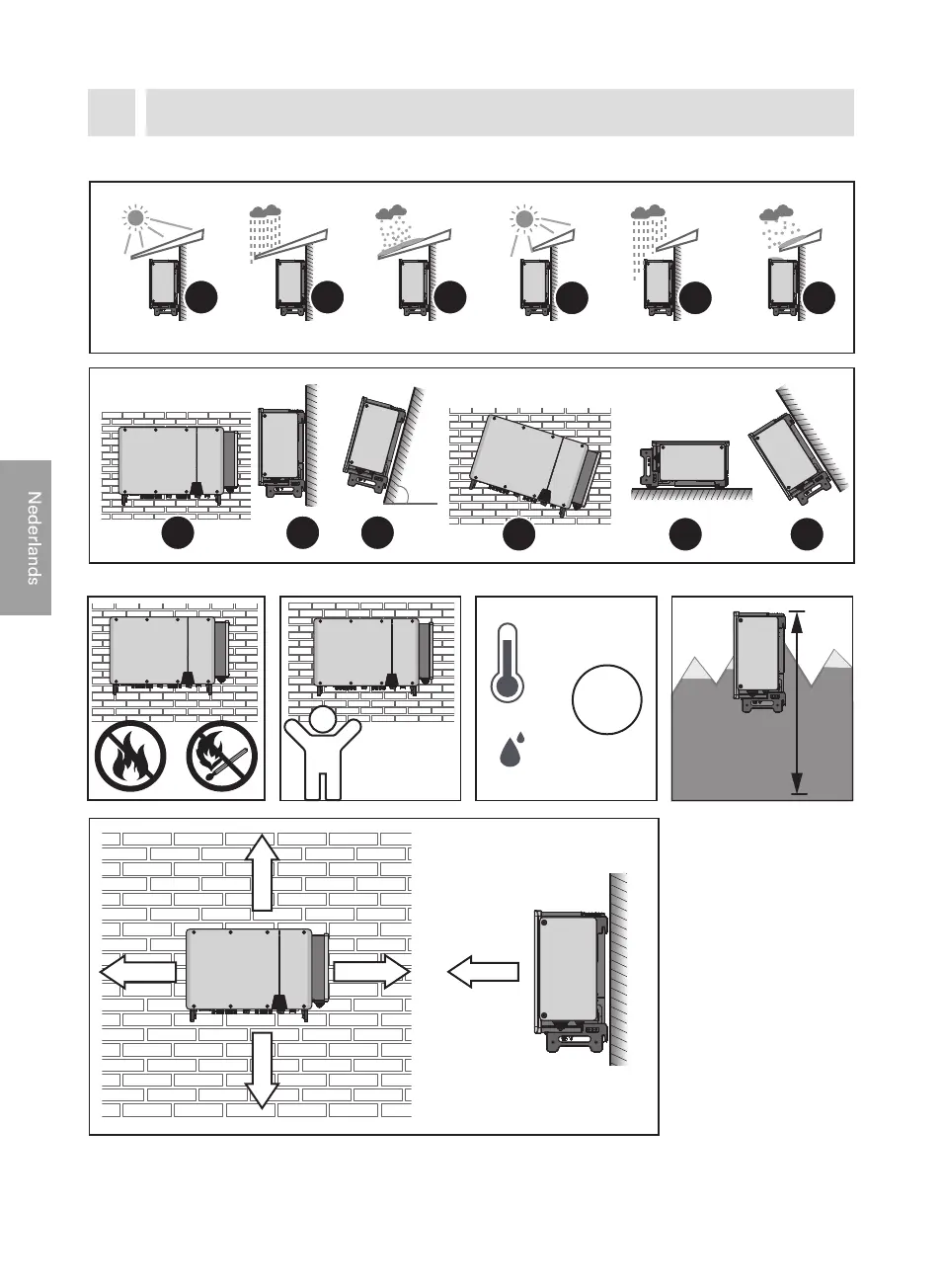 Nederlands