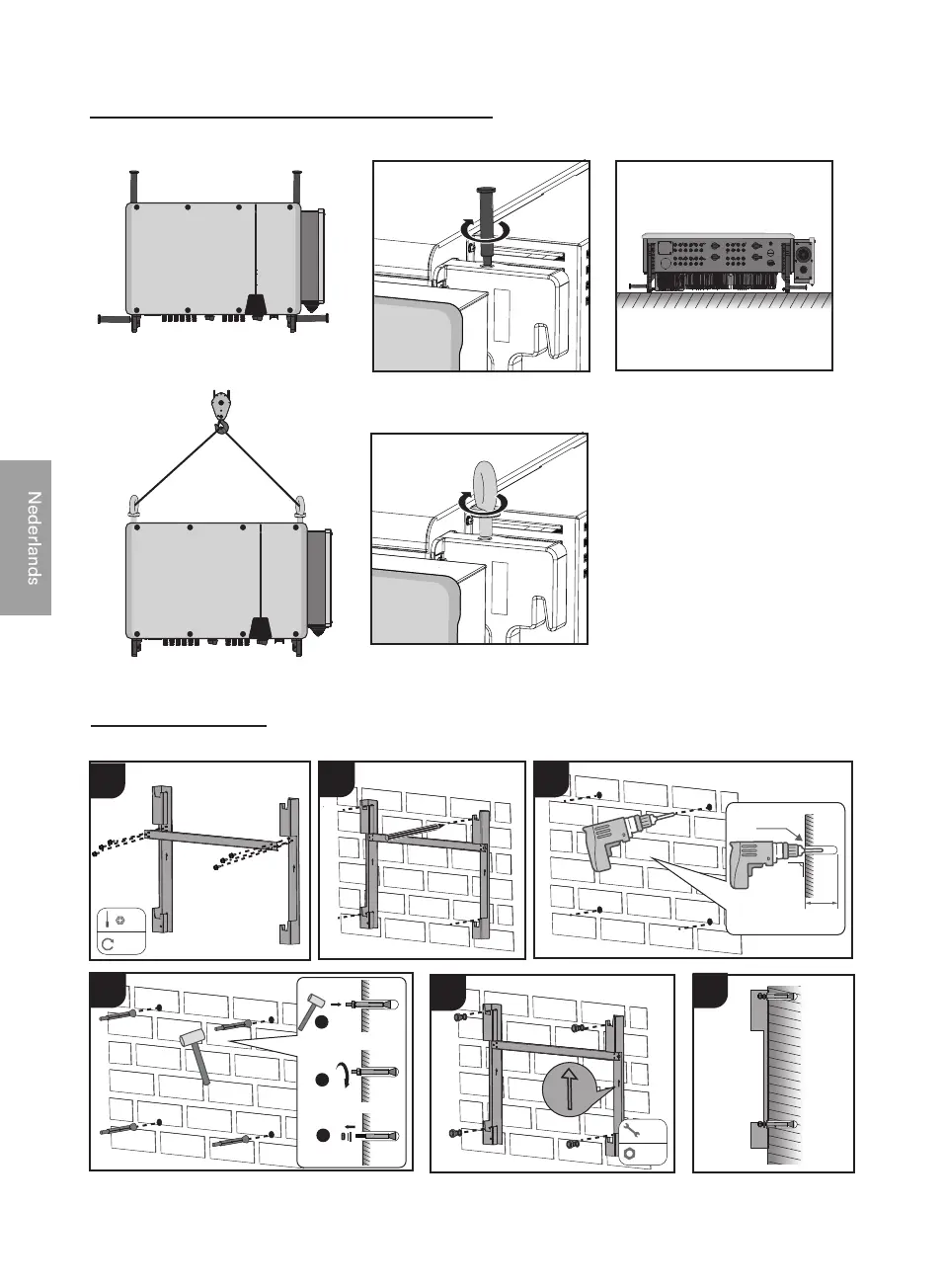 Nederlands