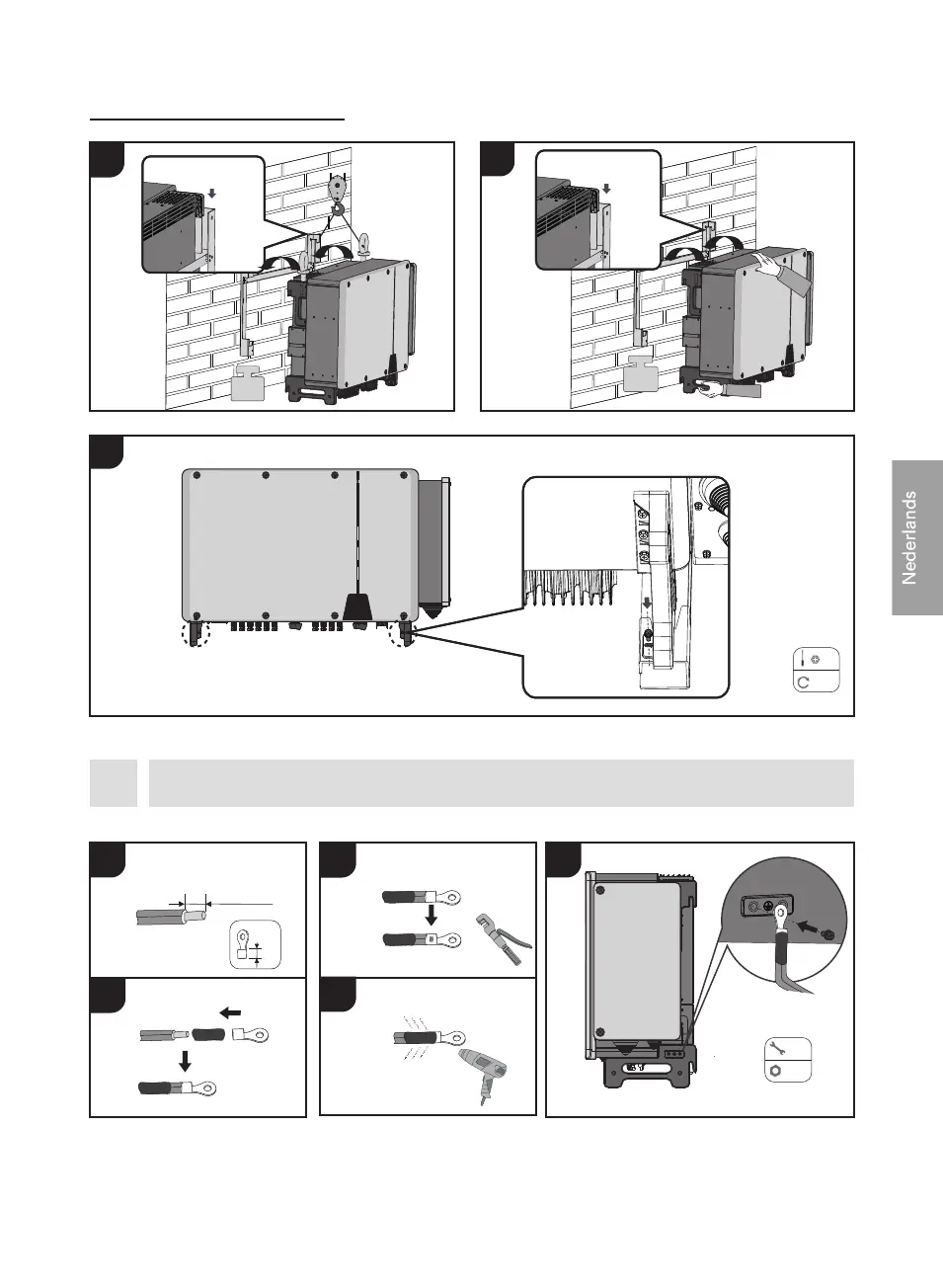 Nederlands