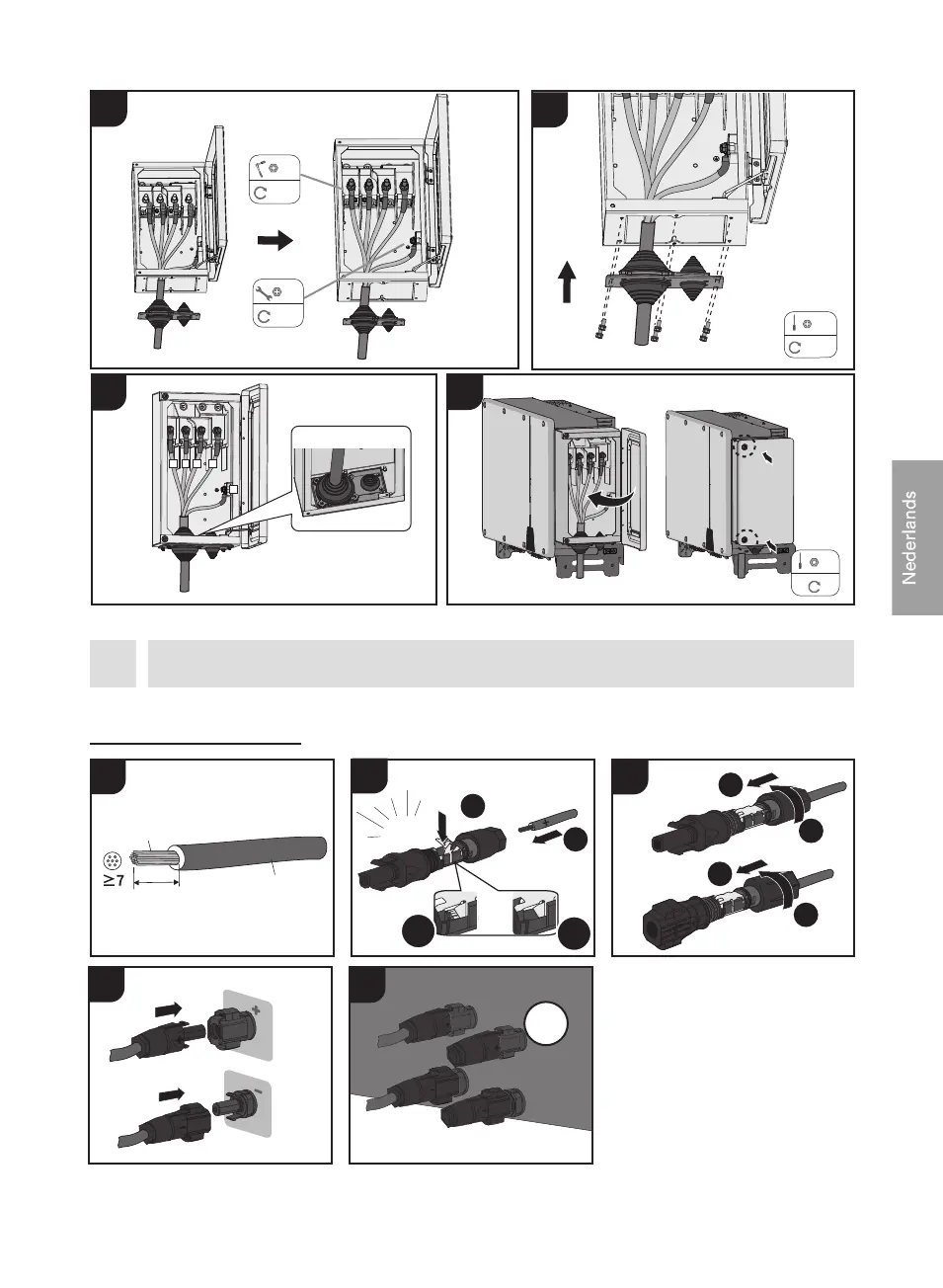 Nederlands

$\geq 7$