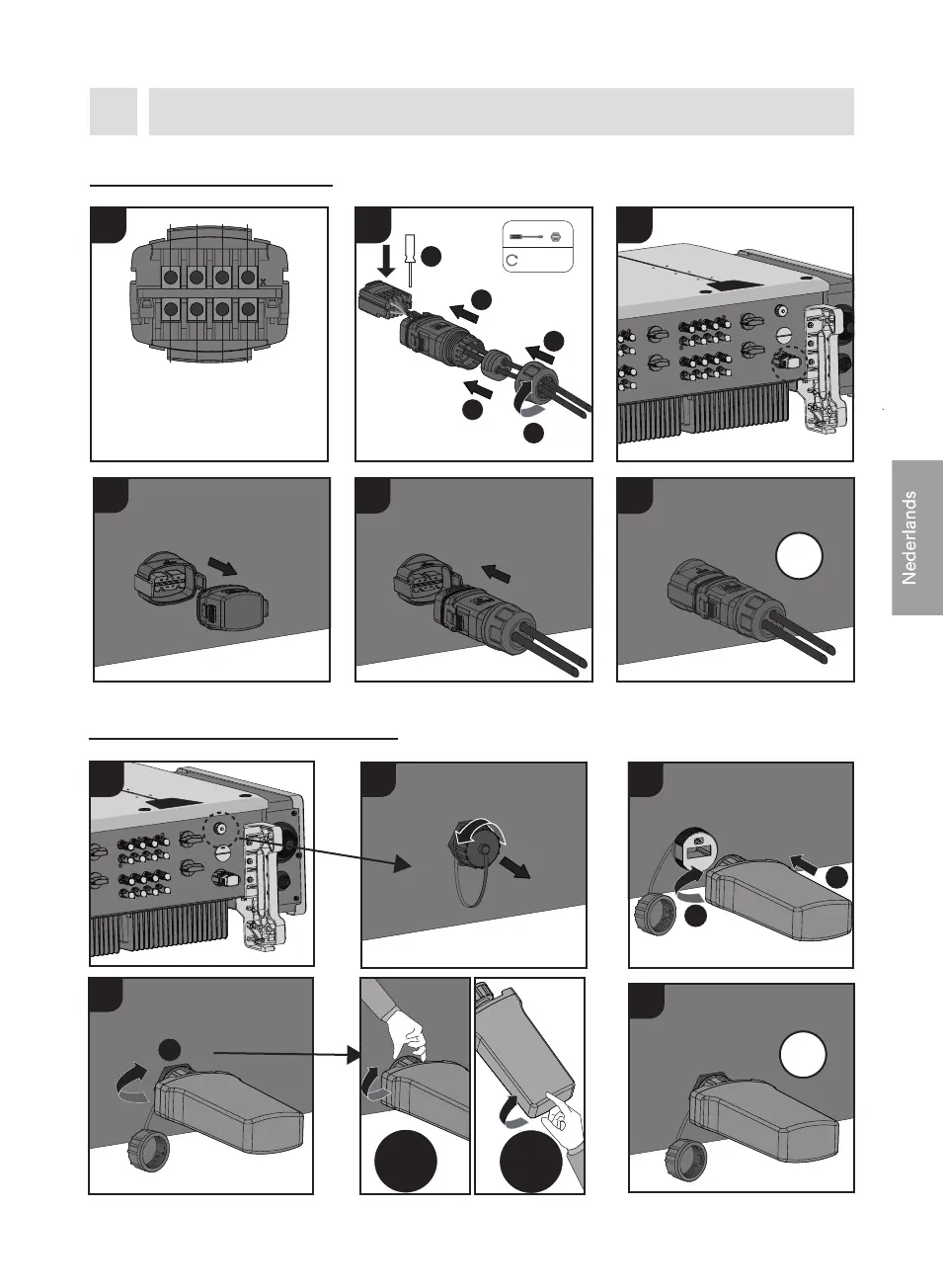 Nederlands