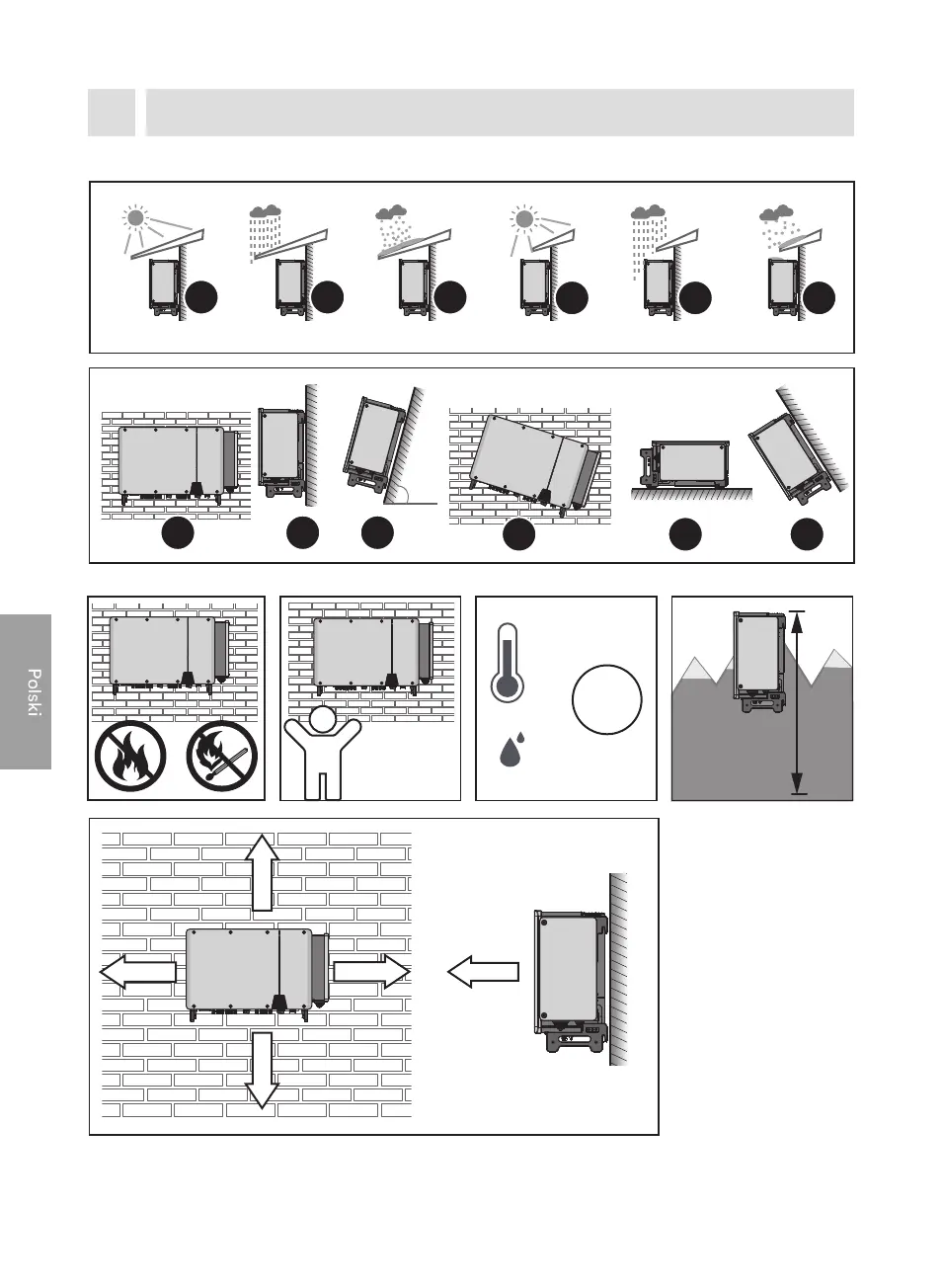 Polski