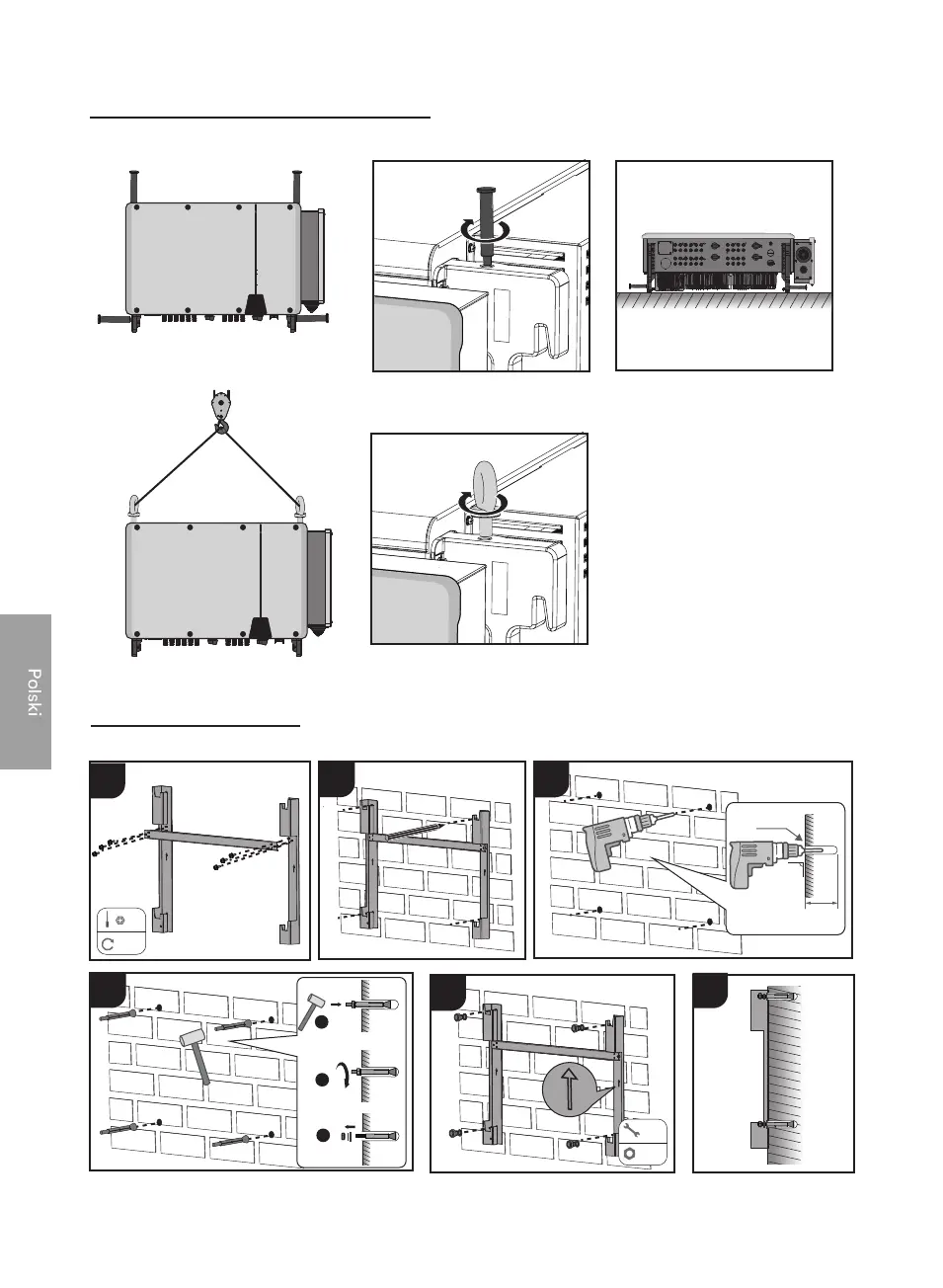 Polski