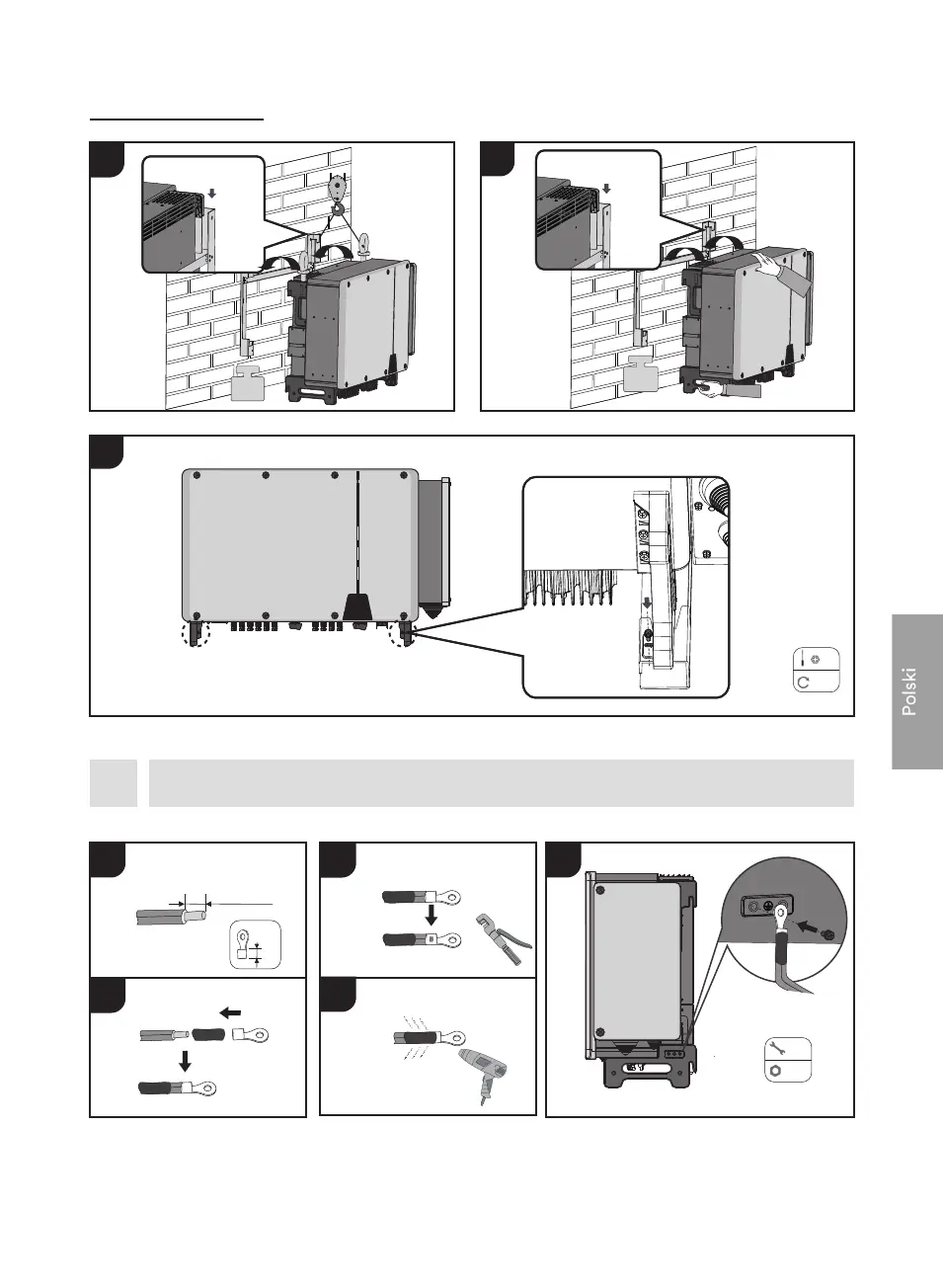 Polski