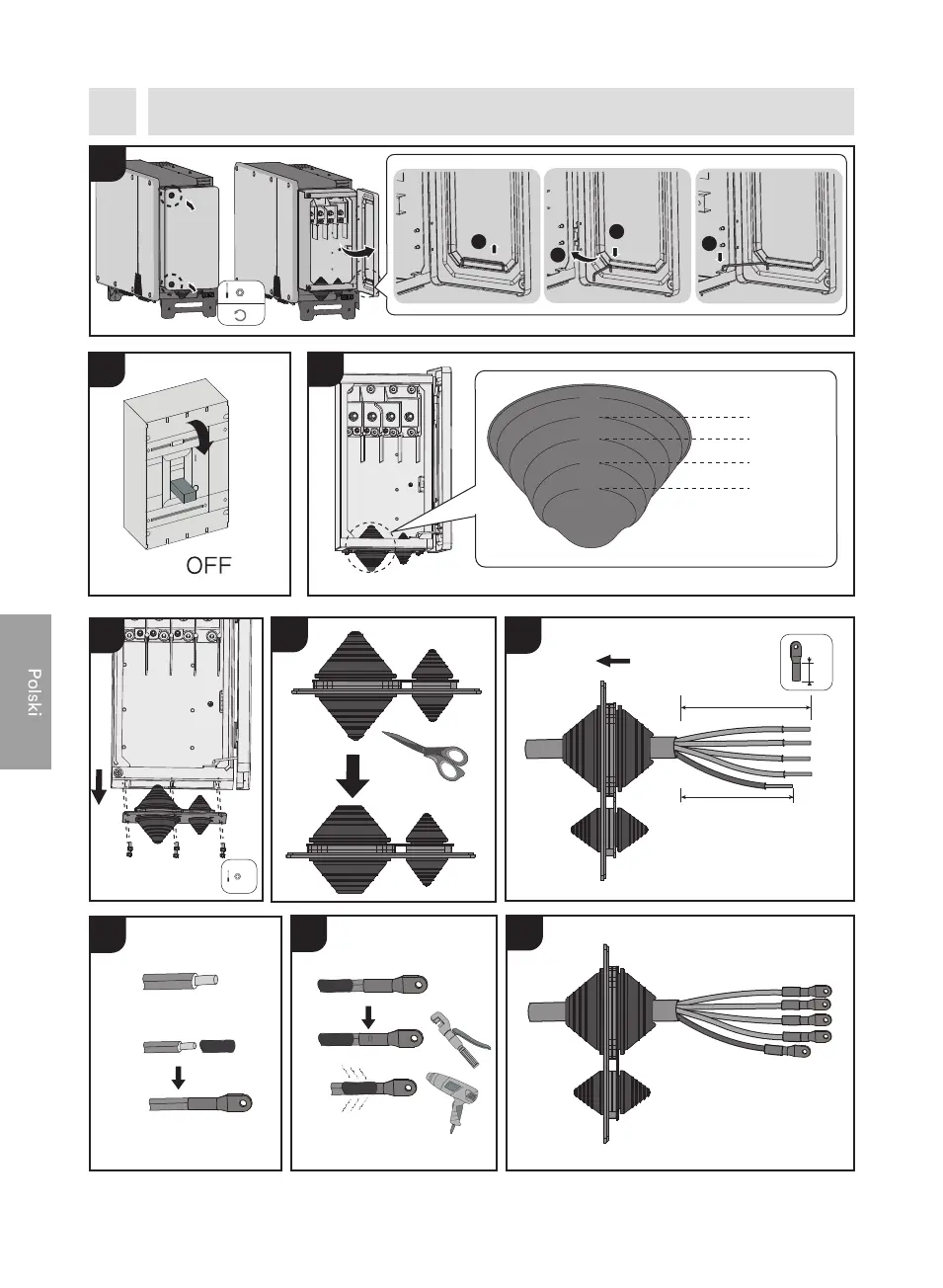 OFF

Polski