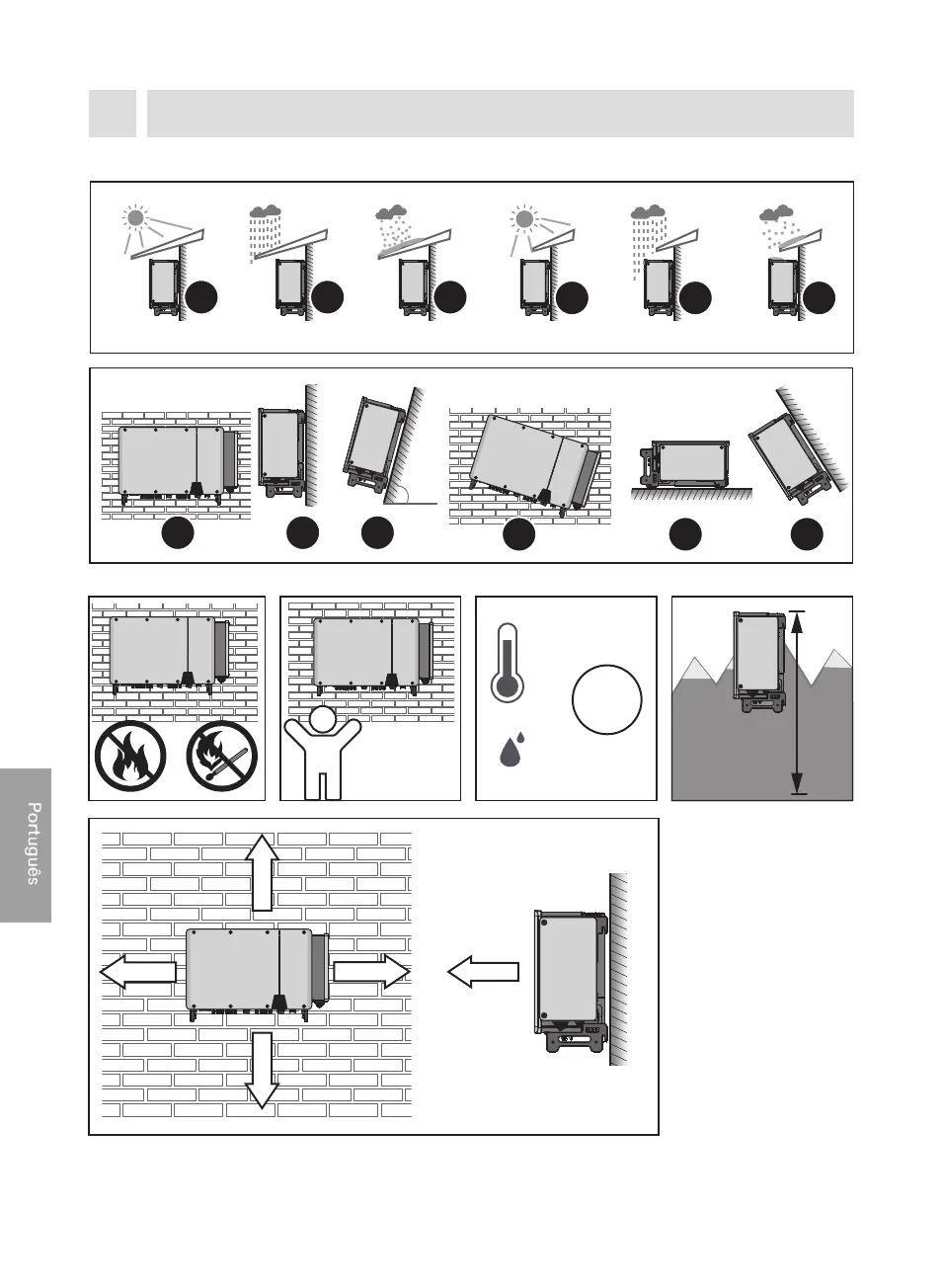 Português