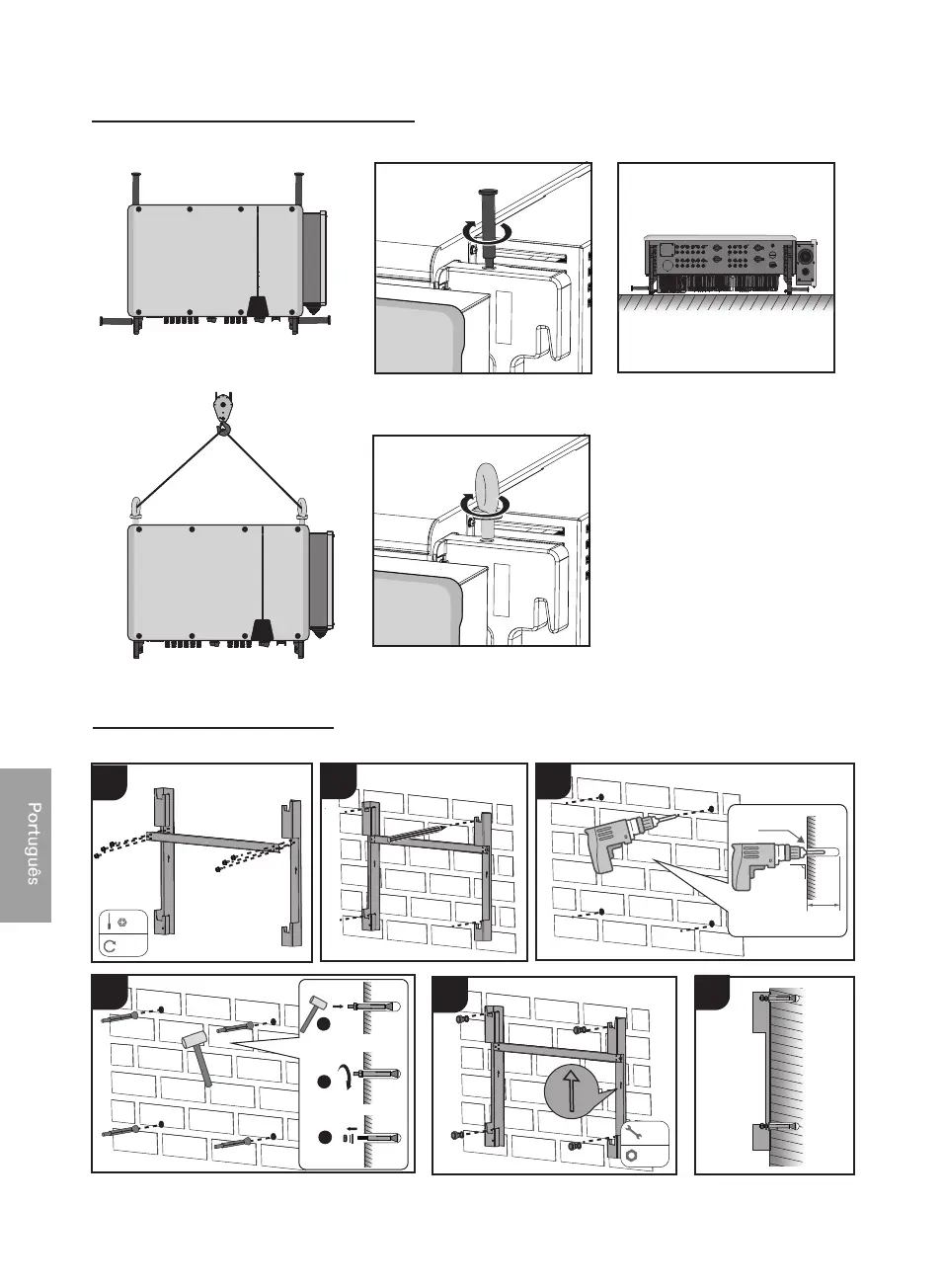 Português