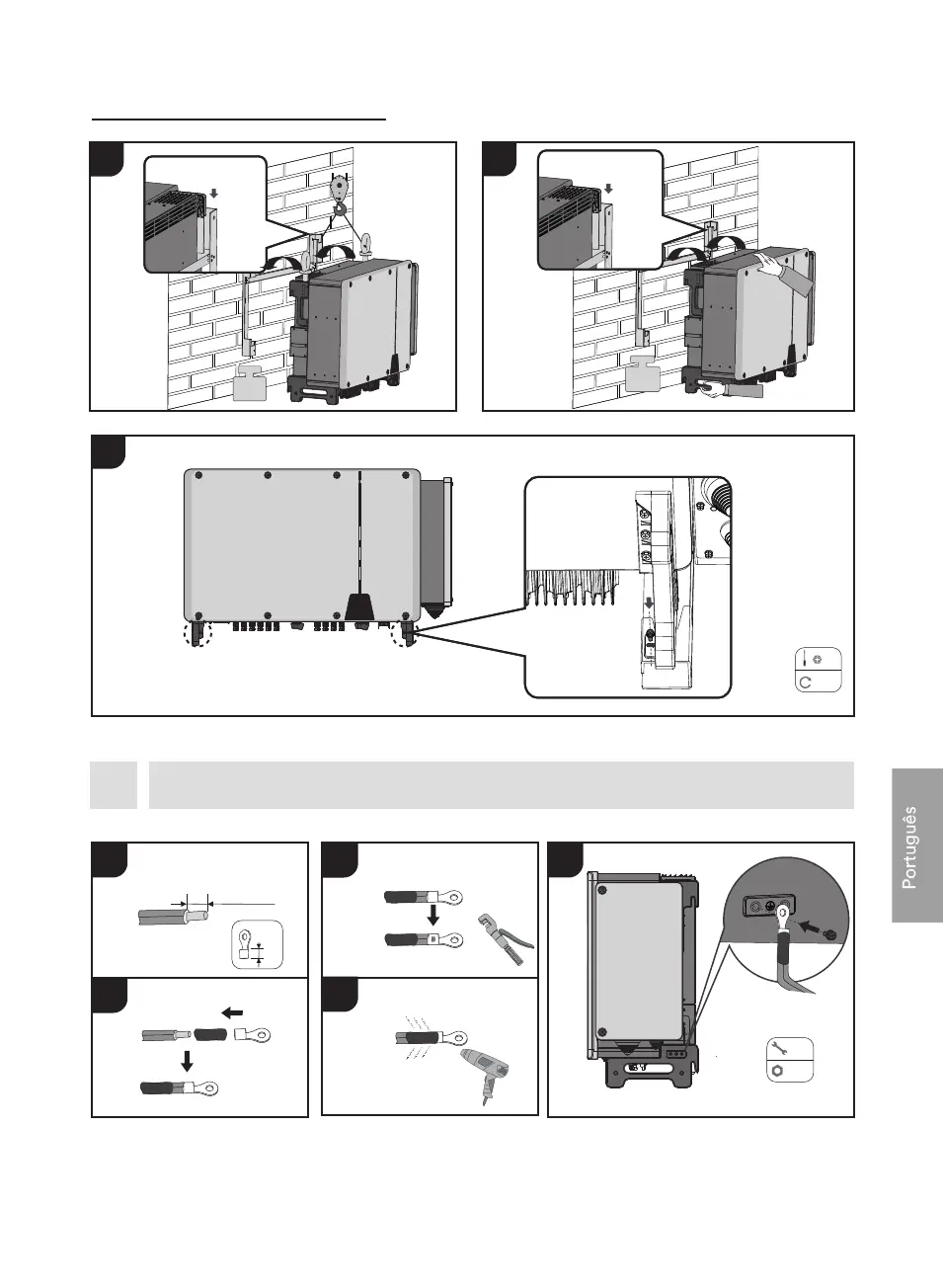 Português