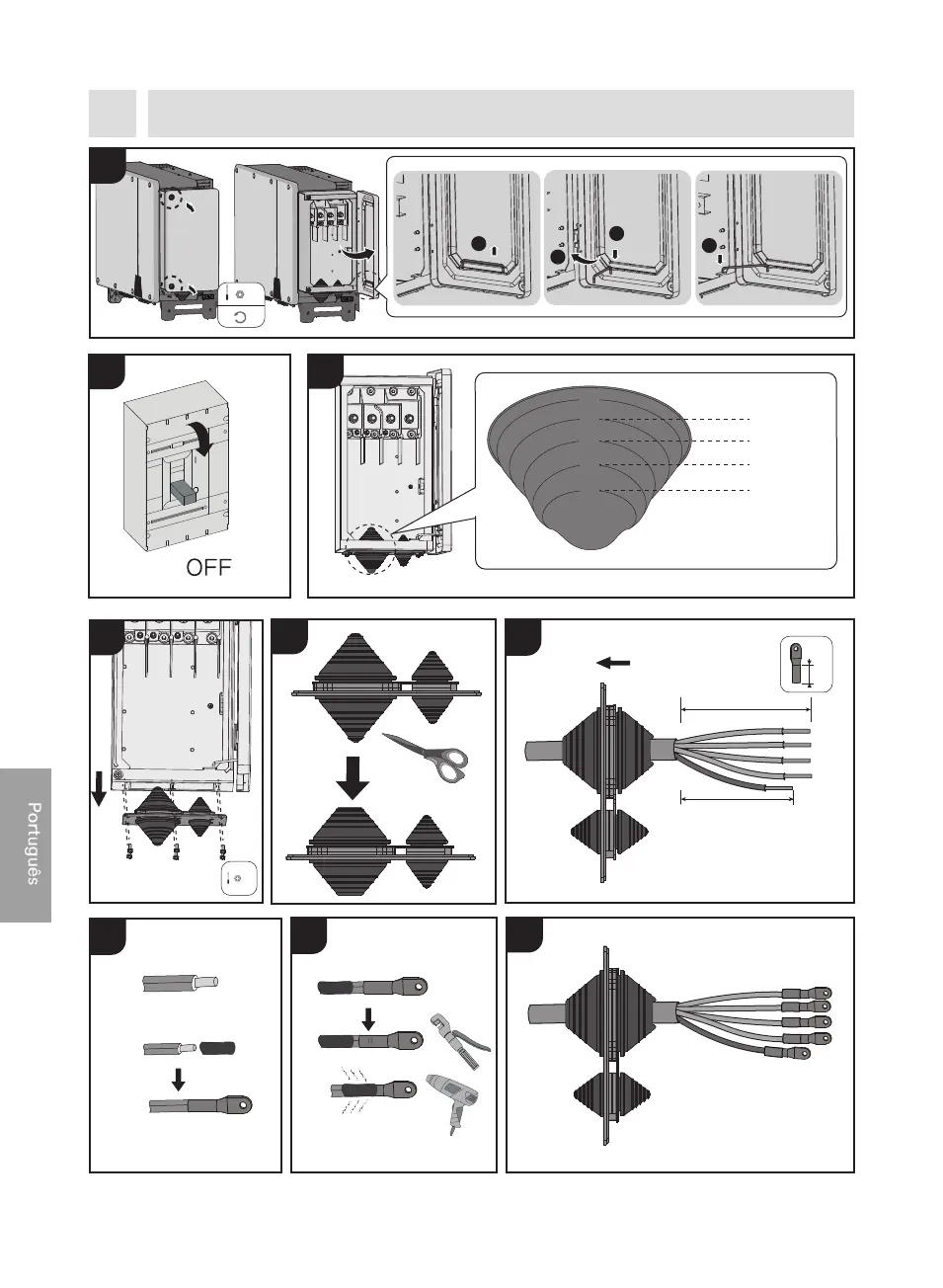 OFF

Português